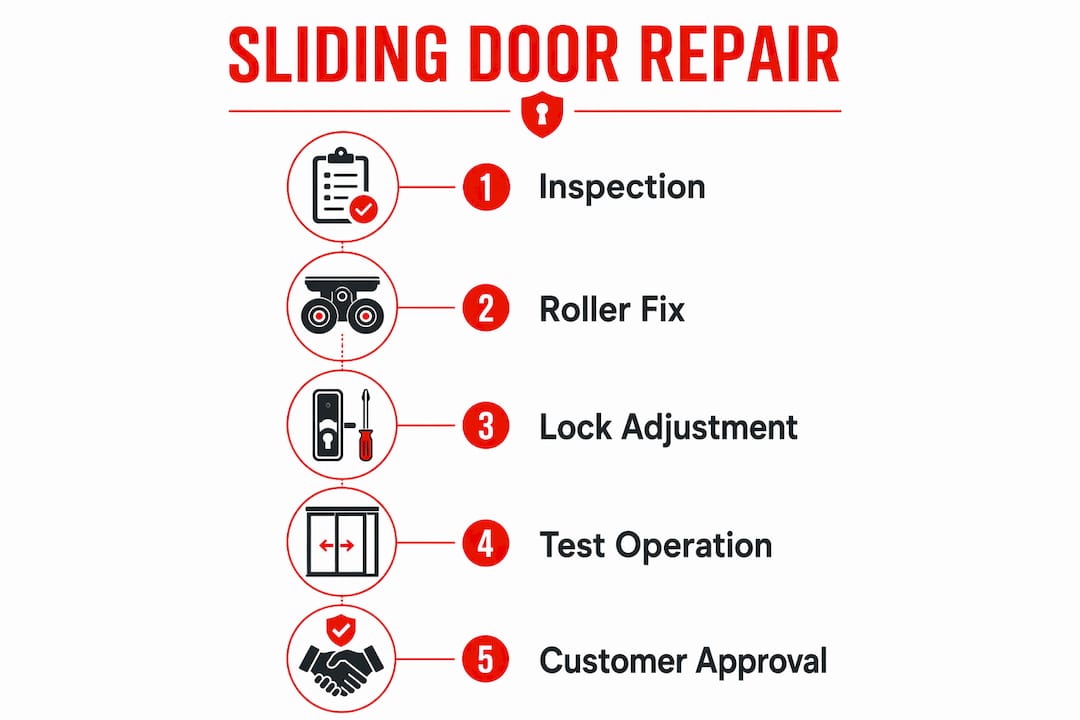 SLIDING DOOR REPAIR

1 Inspection

2 Roller Fix

3 Lock Adjustment

4 Test Operation

5 Customer Approval