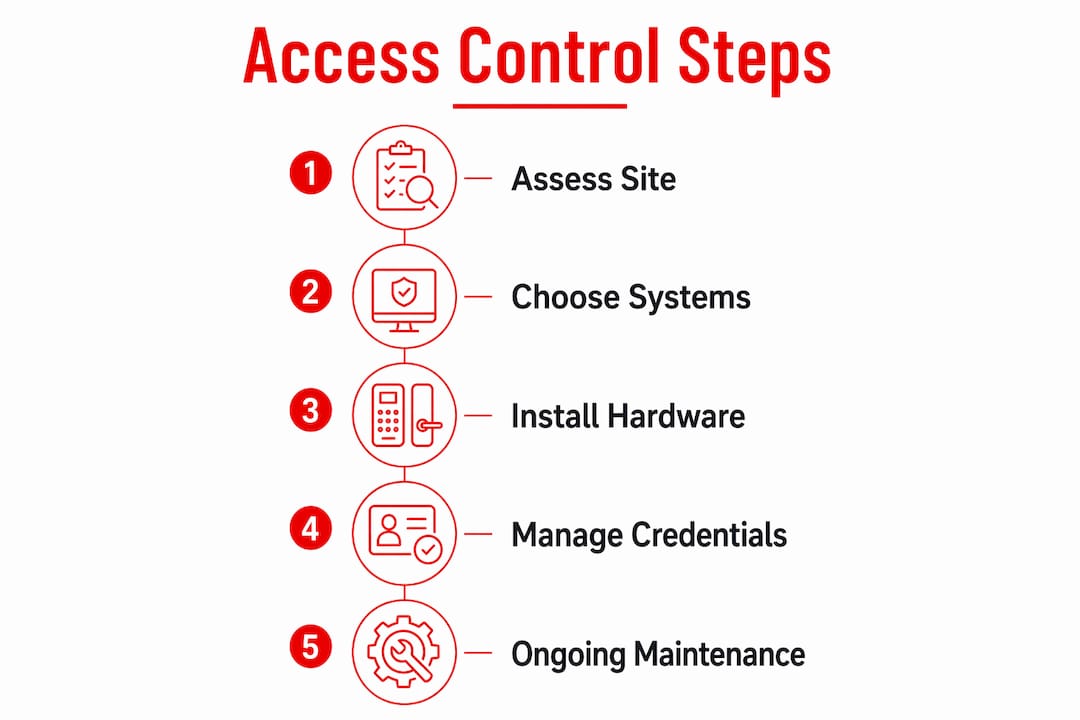 Access Control Steps

1 Assess Site

2 Choose Systems

3 Install Hardware

4 Manage Credentials

5 Ongoing Maintenance