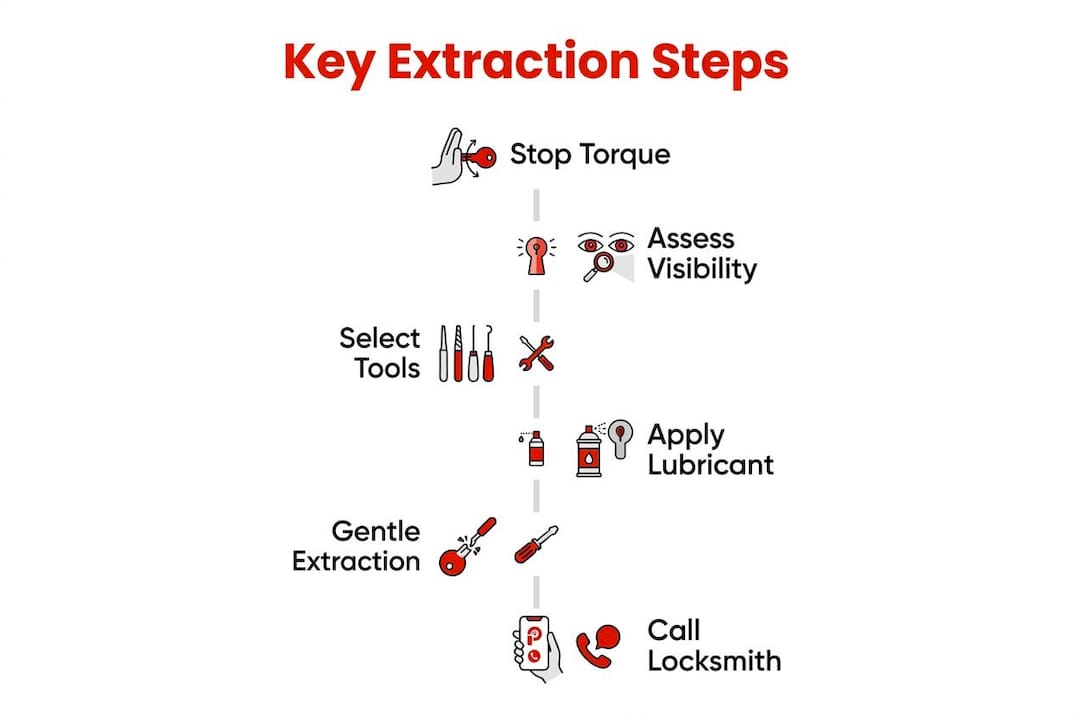 Key Extraction Steps

Stop Torque

Assess Visibility

Select Tools

Apply Lubricant

Gentle Extraction

Call Locksmith