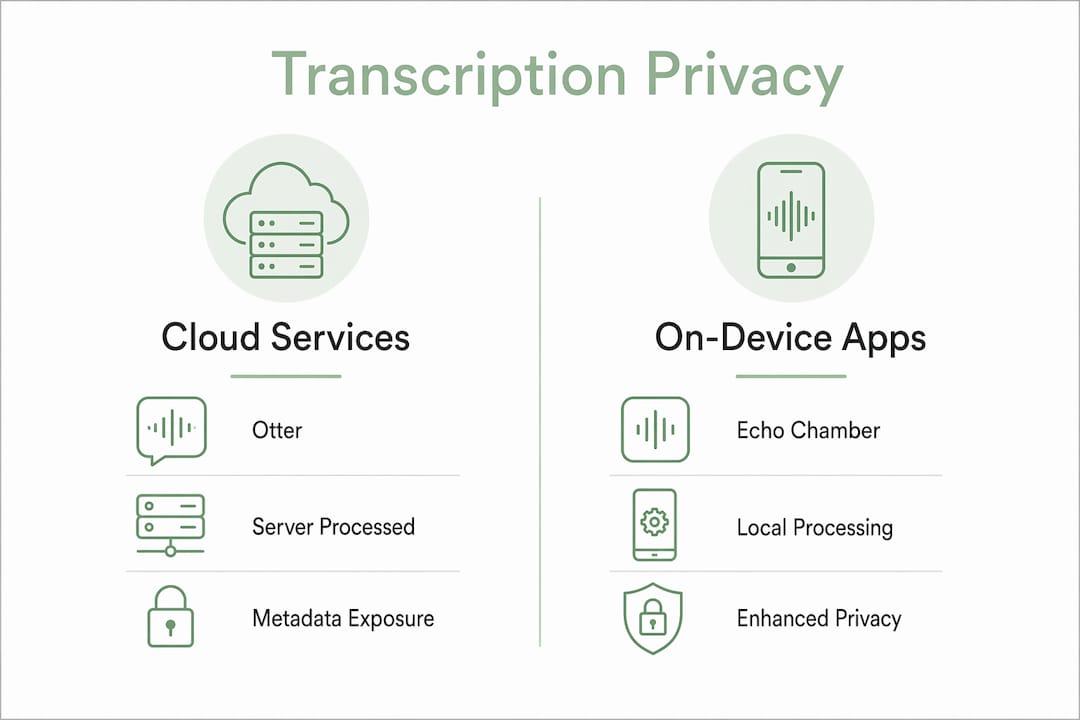 Transcription Privacy

Cloud Services

Otter

Server Processed

Metadata Exposure

On-Device Apps

Echo Chamber

Local Processing

Enhanced Privacy