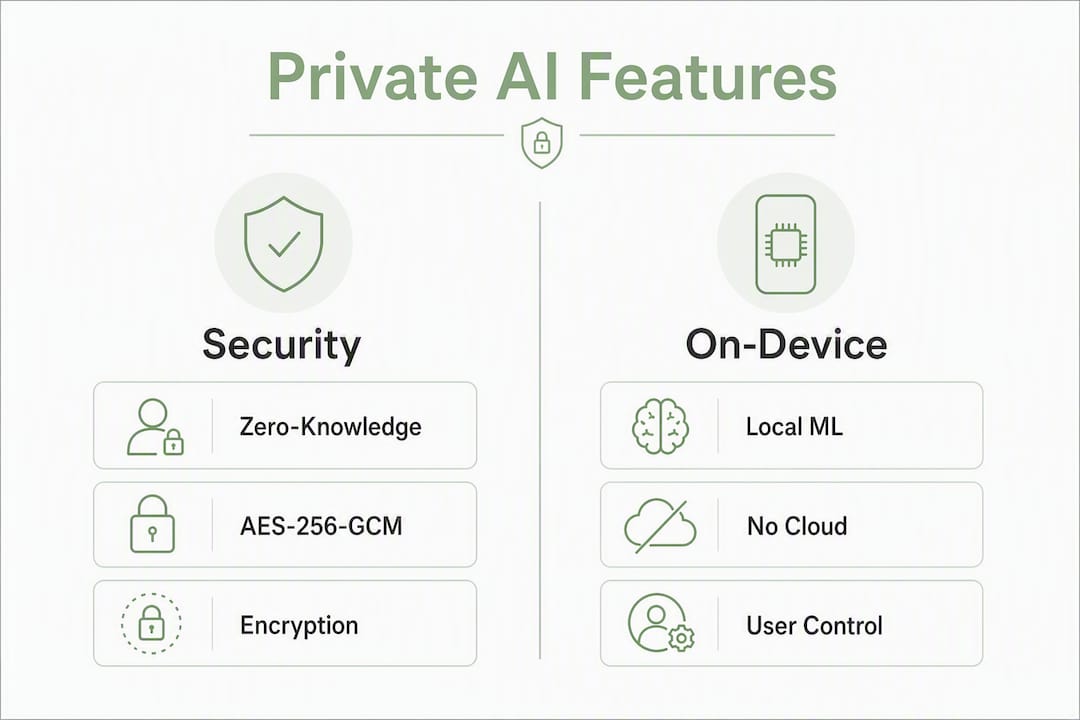 Private AI Features

Security

Zero-Knowledge

AES-256-GCM

Encryption

On-Device

Local ML

No Cloud

User Control