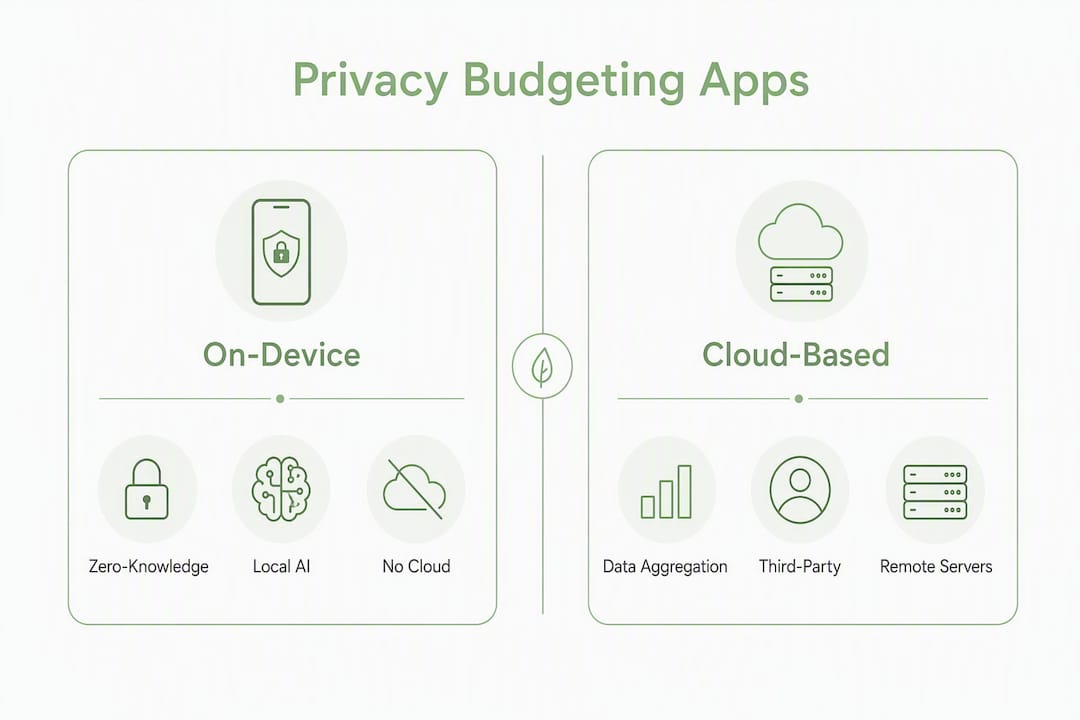 Privacy Budgeting Apps

On-Device

Zero-Knowledge

Local AI

No Cloud

Cloud-Based

Data Aggregation

Third-Party

Remote Servers