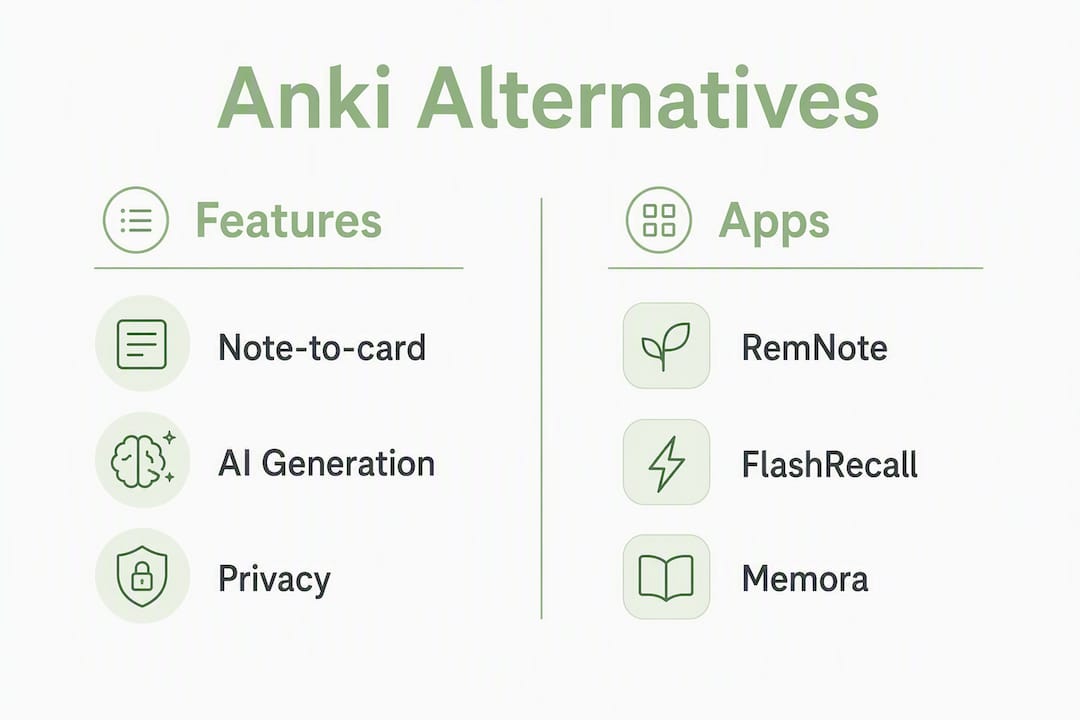 Anki Alternatives

Features

Note-to-card

AI Generation

Privacy

Apps

RemNote

FlashRecall

Memora