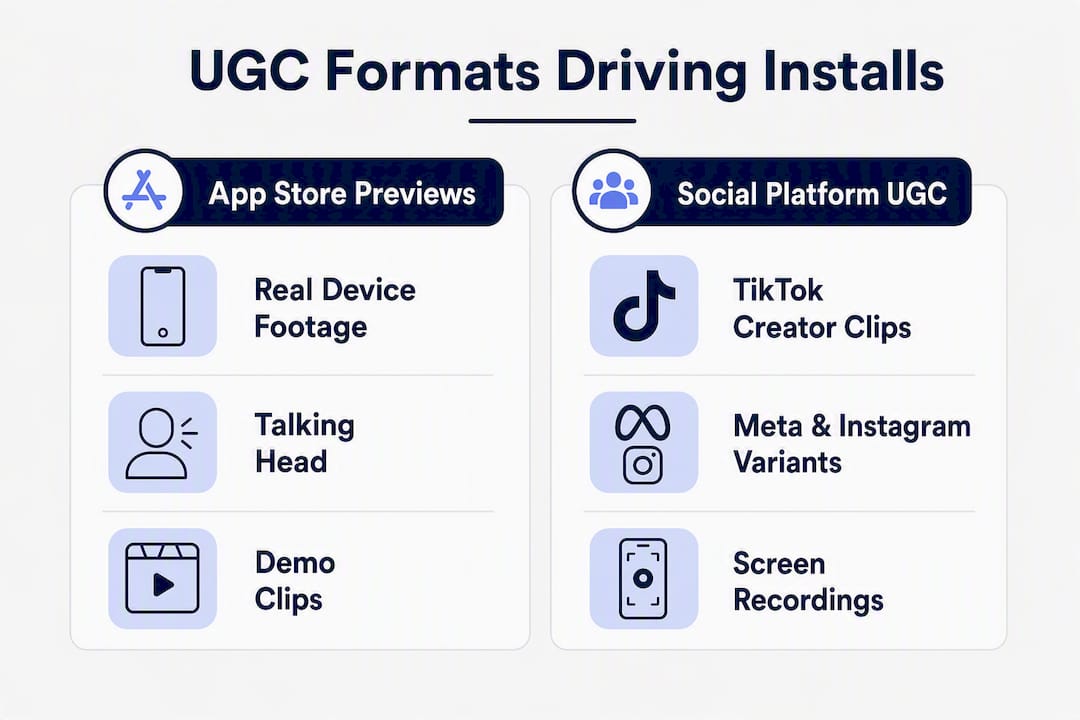 UGC Formats Driving Installs

App Store Previews

Real Device Footage

Talking Head

Demo Clips

Social Platform UGC

TikTok Creator Clips

Meta & Instagram Variants

Screen Recordings