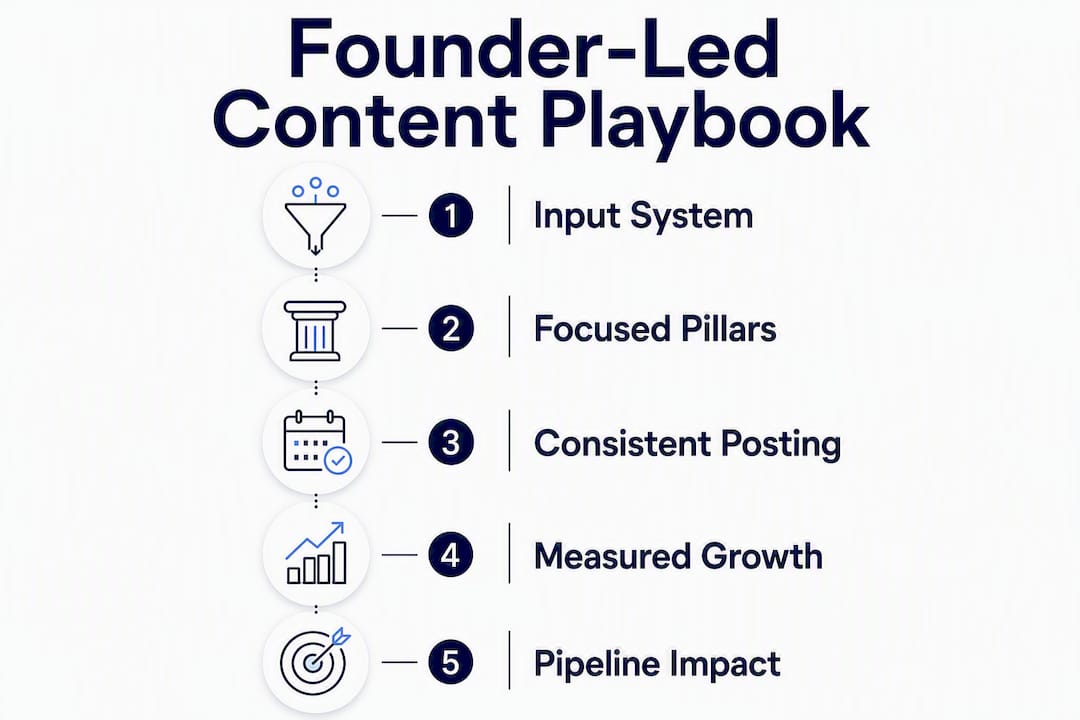 Founder-Led Content Playbook

1 Input System

2 Focused Pillars

3 Consistent Posting

4 Measured Growth

5 Pipeline Impact