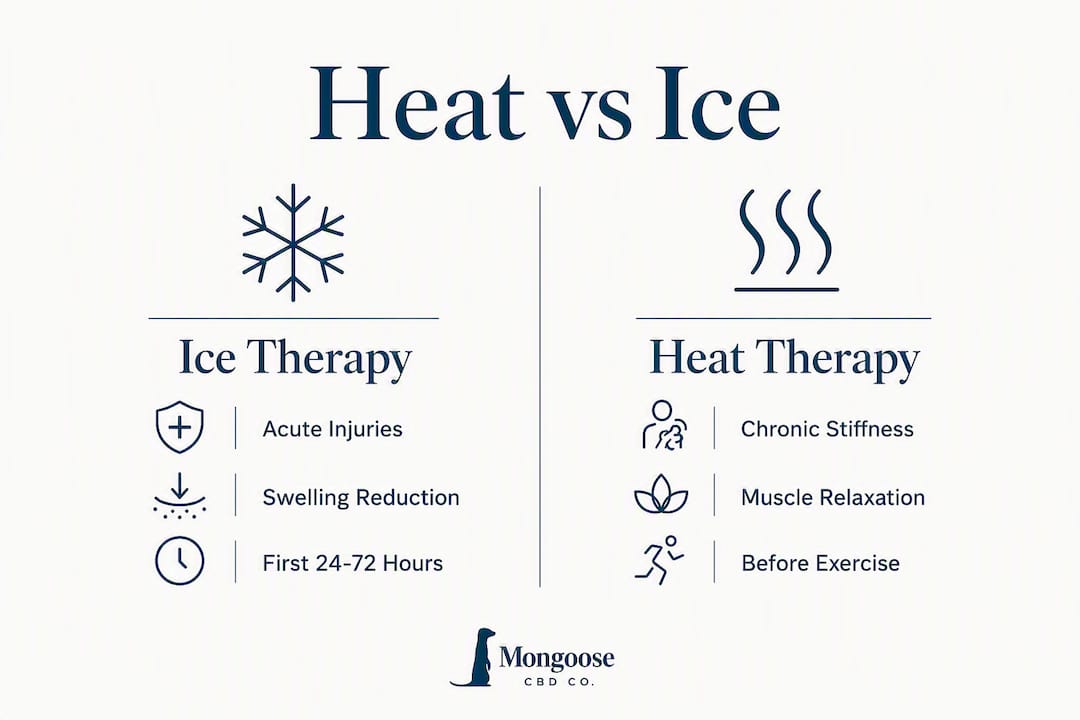 Heat vs Ice

Ice Therapy

Acute Injuries

Swelling Reduction

First 24-72 Hours

Heat Therapy

Chronic Stiffness

Muscle Relaxation

Before Exercise

Mongoose
CBD CO.