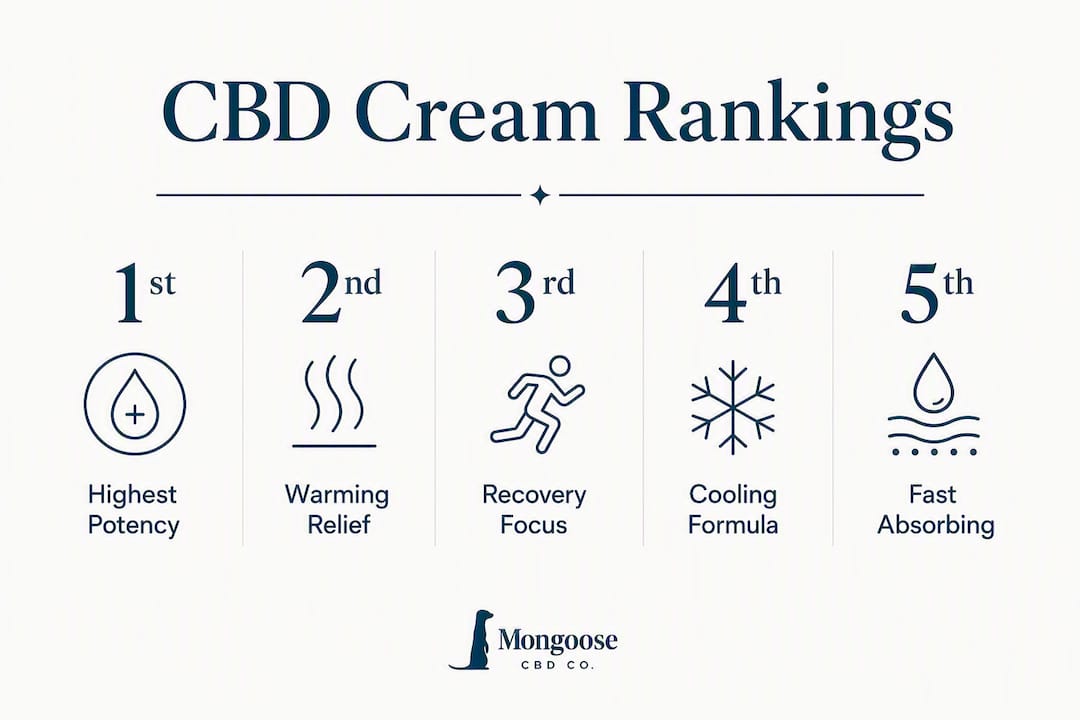 CBD Cream Rankings

1st

Highest Potency

2nd

Warming Relief

3rd

Recovery Focus

4th

Cooling Formula

5th

Fast Absorbing

Mongoose
CBD CO.