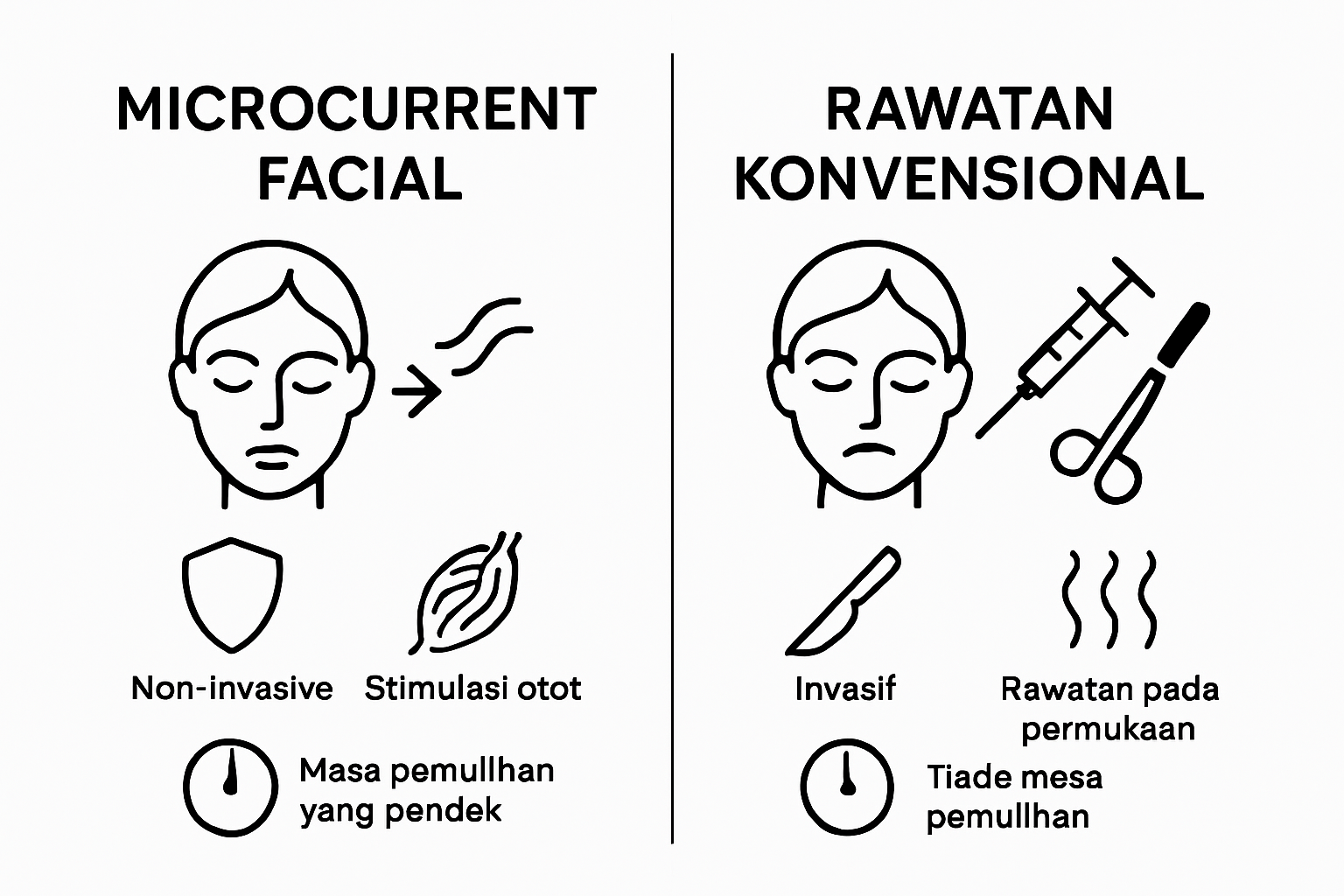 MICROCURRENT FACIAL

Non-invasive

Stimulasi otot

Masa pemullhan yang pendek

RAWATAN KONVENSIONAL

Invasif

Rawatan pada permukaan

Tiade mesa pemullhan