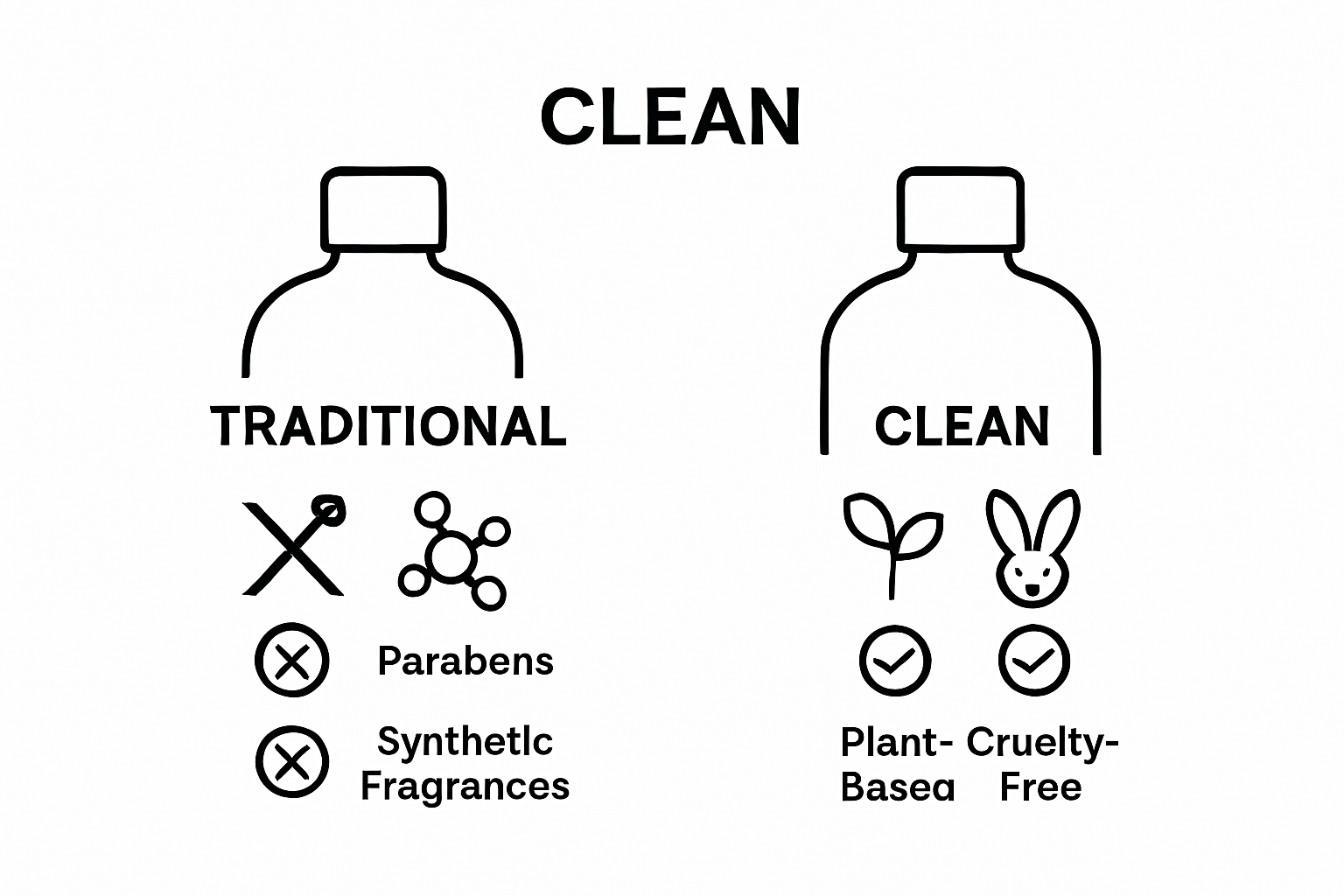 CLEAN

TRADITIONAL

Parabens

Synthetlc Fragrances

CLEAN

Plant-Basea

Cruelty-Free