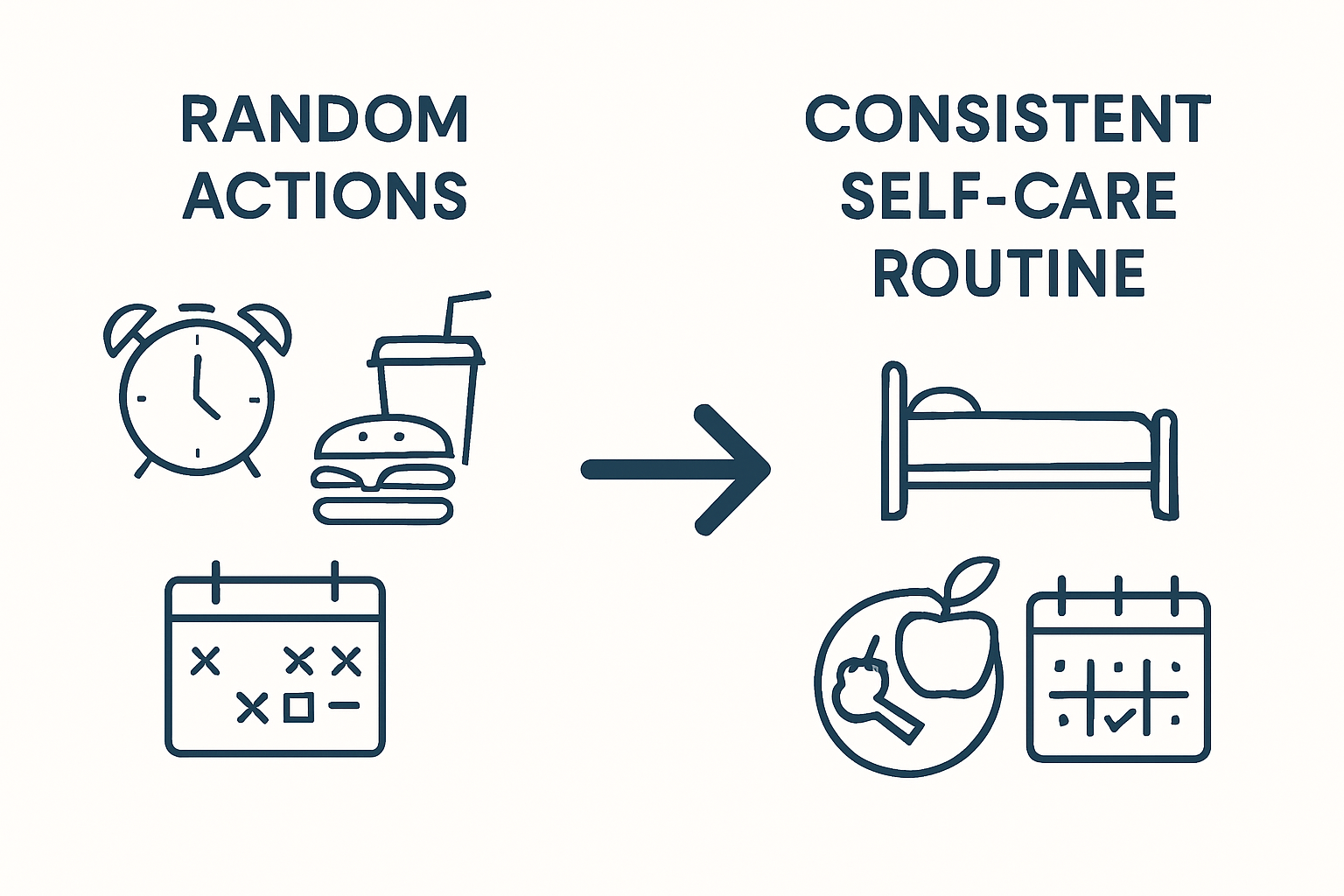 RANDOM ACTIONS

CONSISTENT SELF-CARE ROUTINE