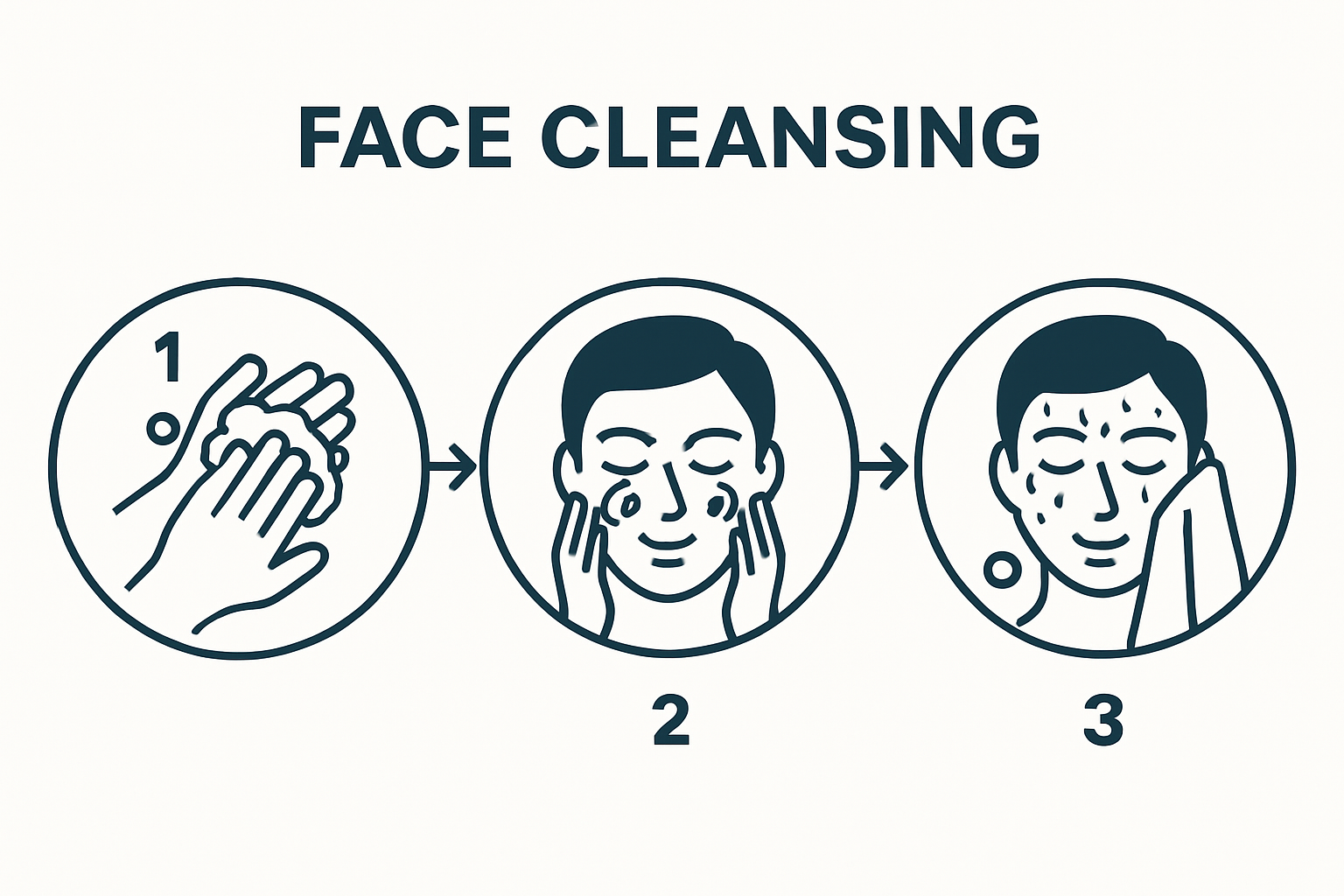 FACE CLEANSING

1

2

3