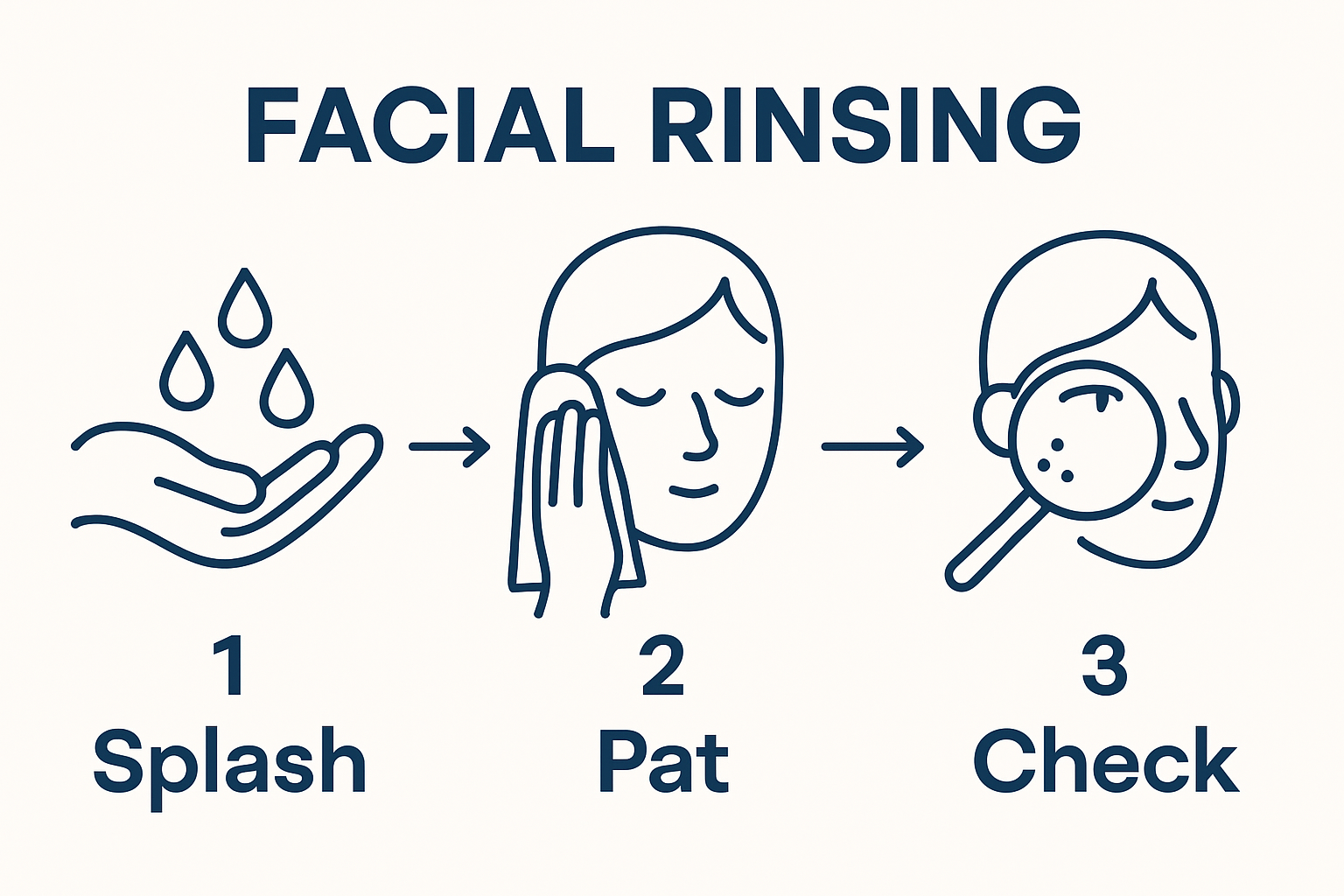 FACIAL RINSING

1
Splash

2
Pat

3
Check