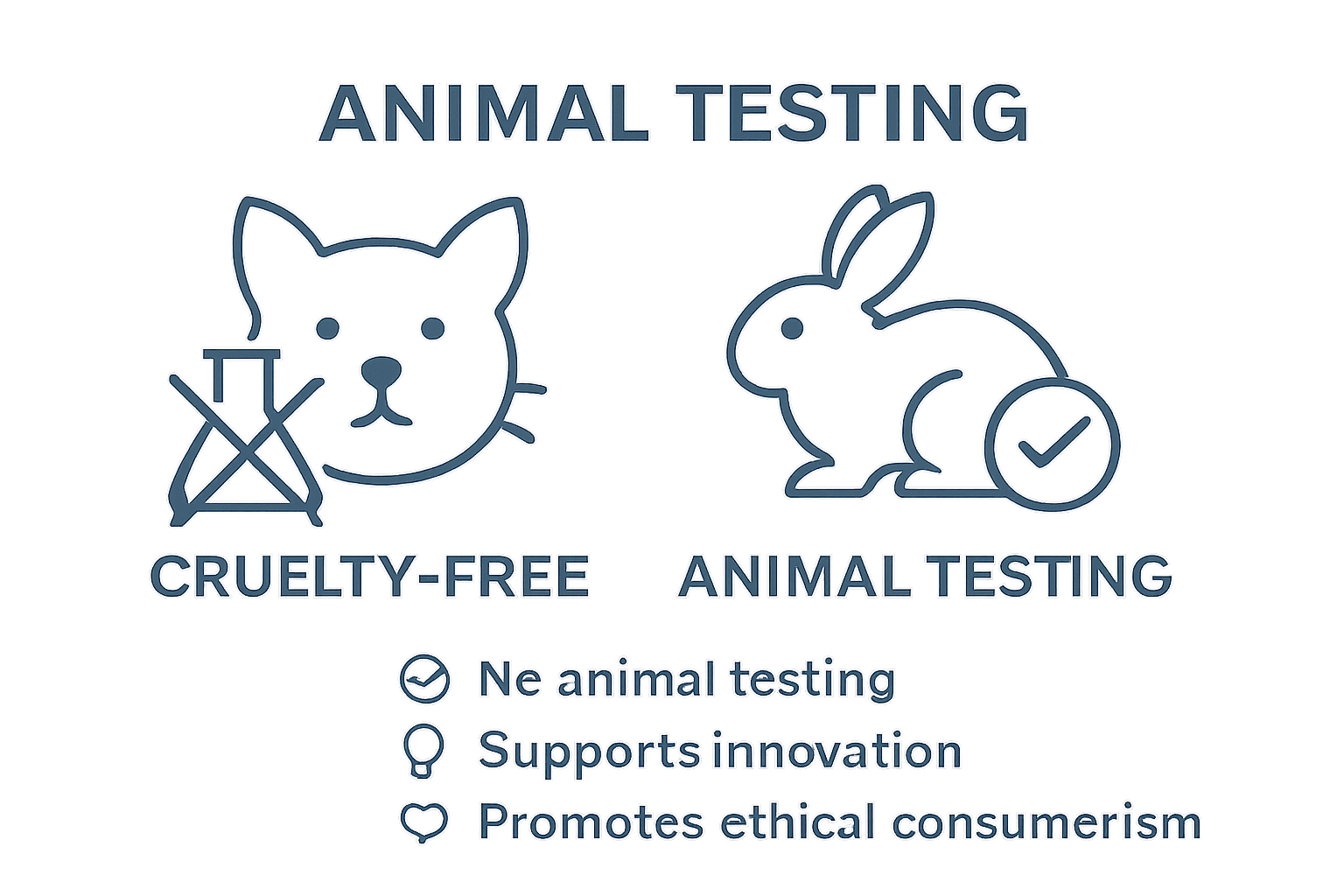 ANIMAL TESTING

CRUELTY-FREE

ANIMAL TESTING

Ne animal testing

Supports innovation

Promotes ethical consumerism