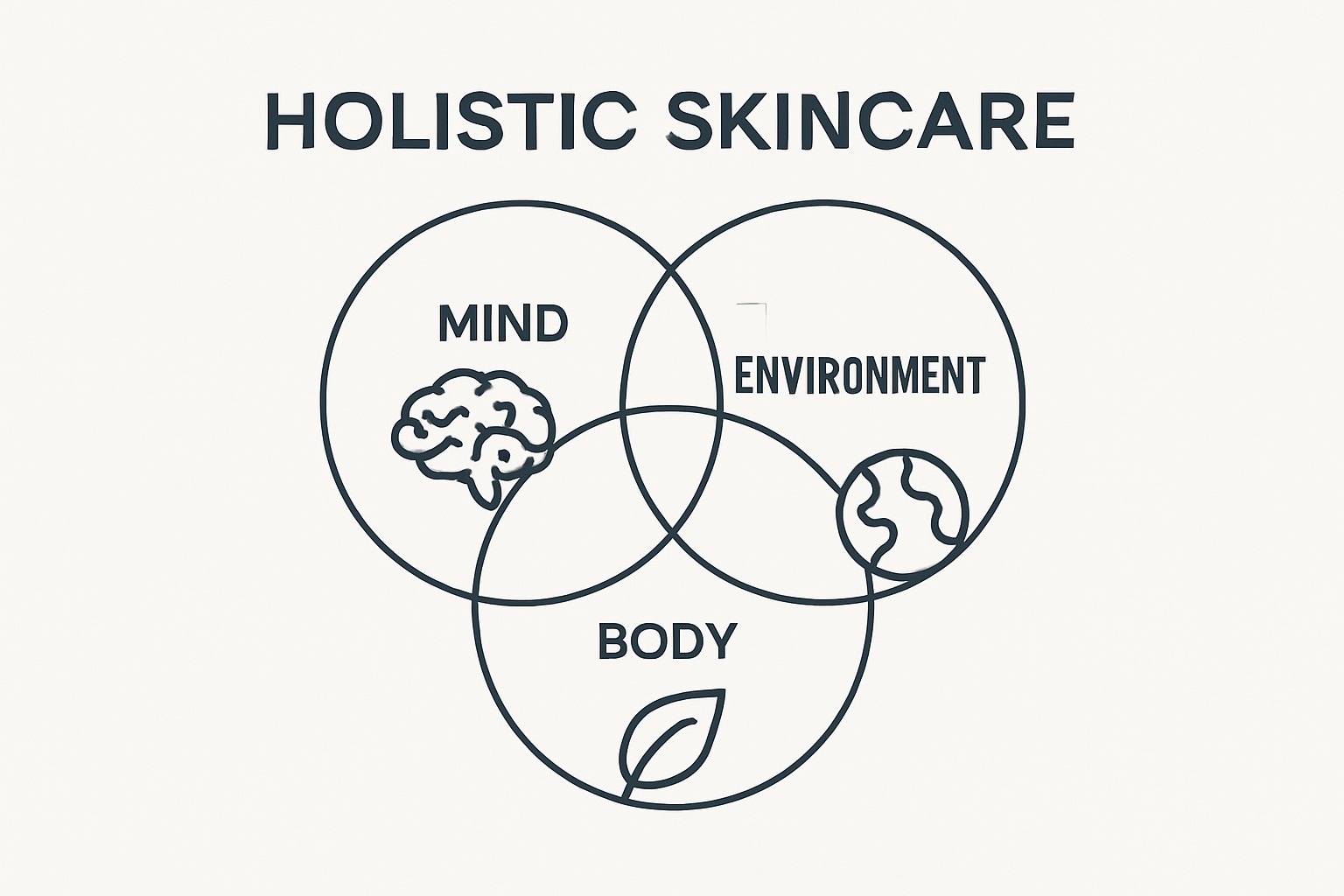 HOLISTIC SKINCARE

MIND

ENVIRONMENT

BODY