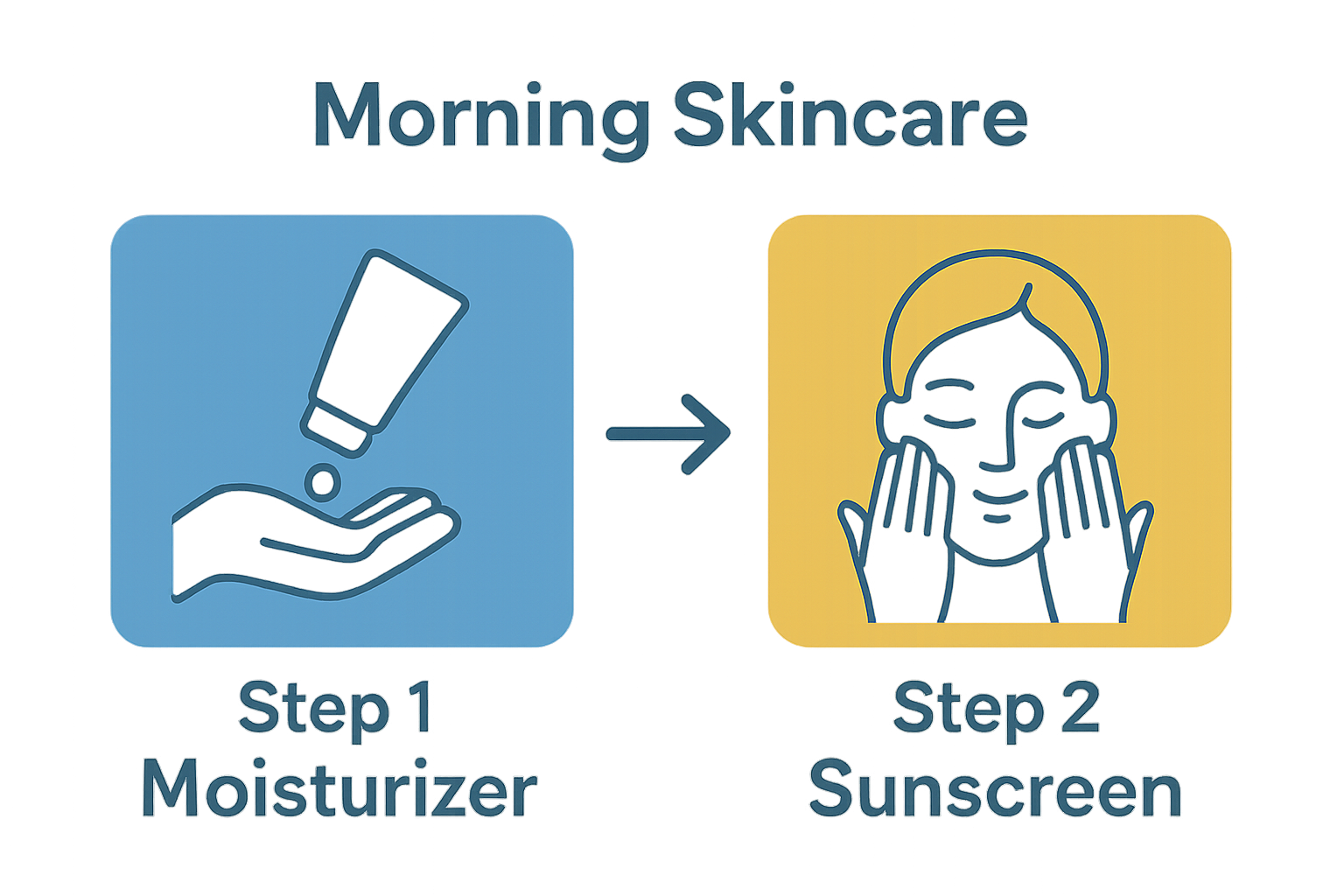 Morning Skincare

Step 1
Moisturizer

Step 2
Sunscreen