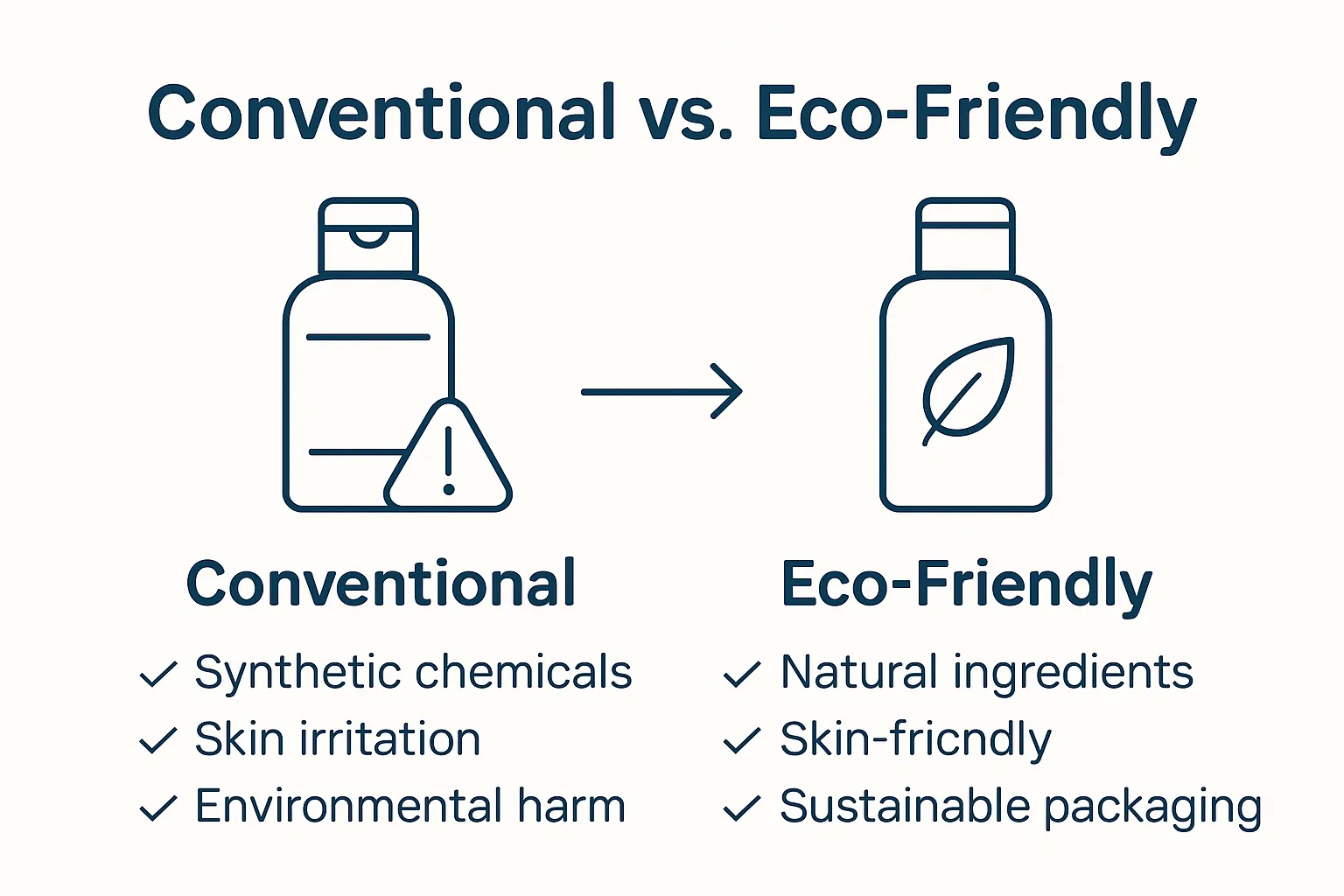 Conventional vs. Eco-Friendly

Conventional

✓ Synthetic chemicals
✓ Skin irritation
✓ Environmental harm

Eco-Friendly

✓ Natural ingredients
✓ Skin-fricndly
✓ Sustainable packaging