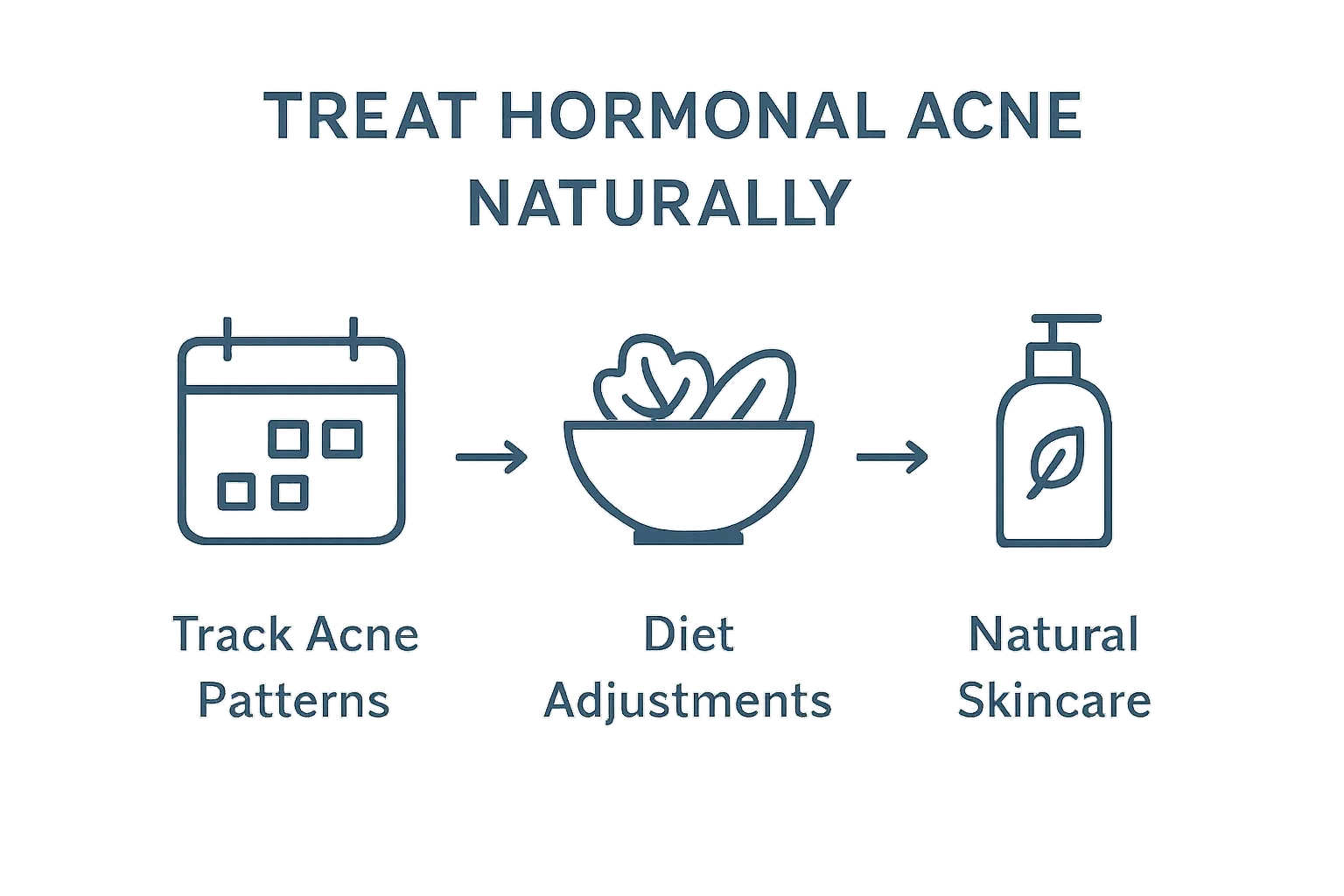 TREAT HORMONAL ACNE NATURALLY

Track Acne Patterns

Diet Adjustments

Natural Skincare