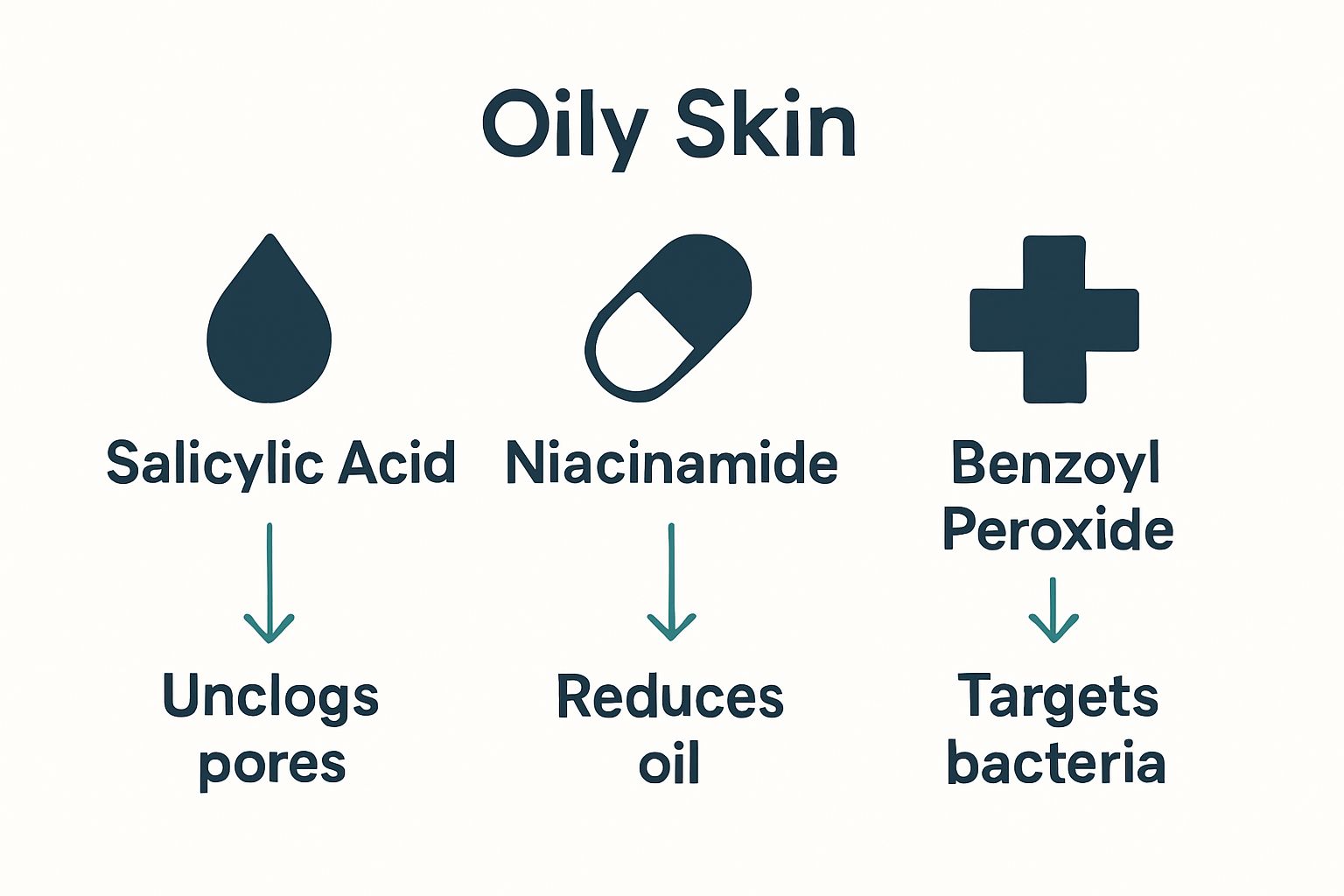 Oily Skin

Salicylic Acid

Unclogs pores

Niacinamide

Reduces oil

Benzoyl Peroxide

Targets bacteria