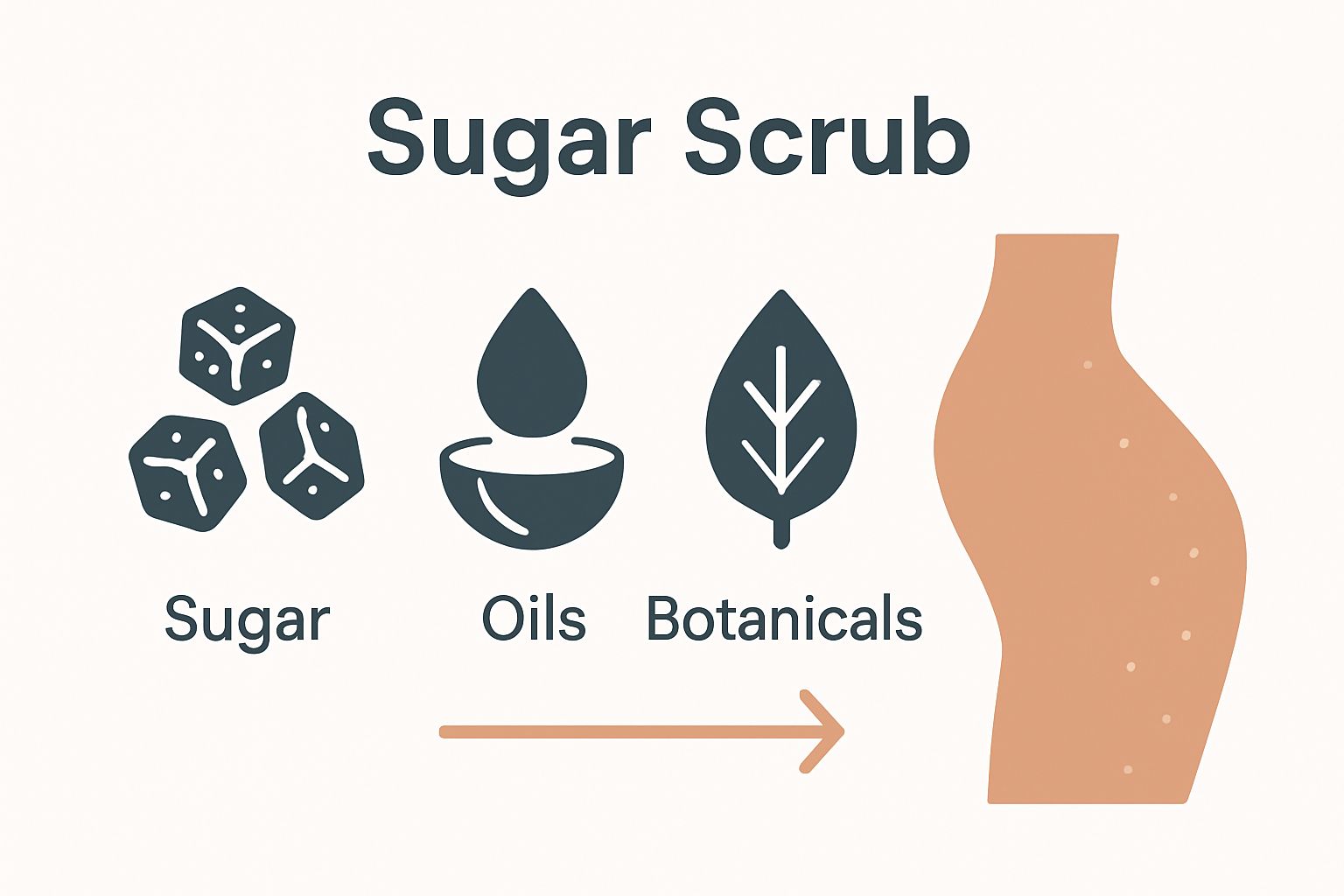 Sugar Scrub

Sugar

Oils

Botanicals