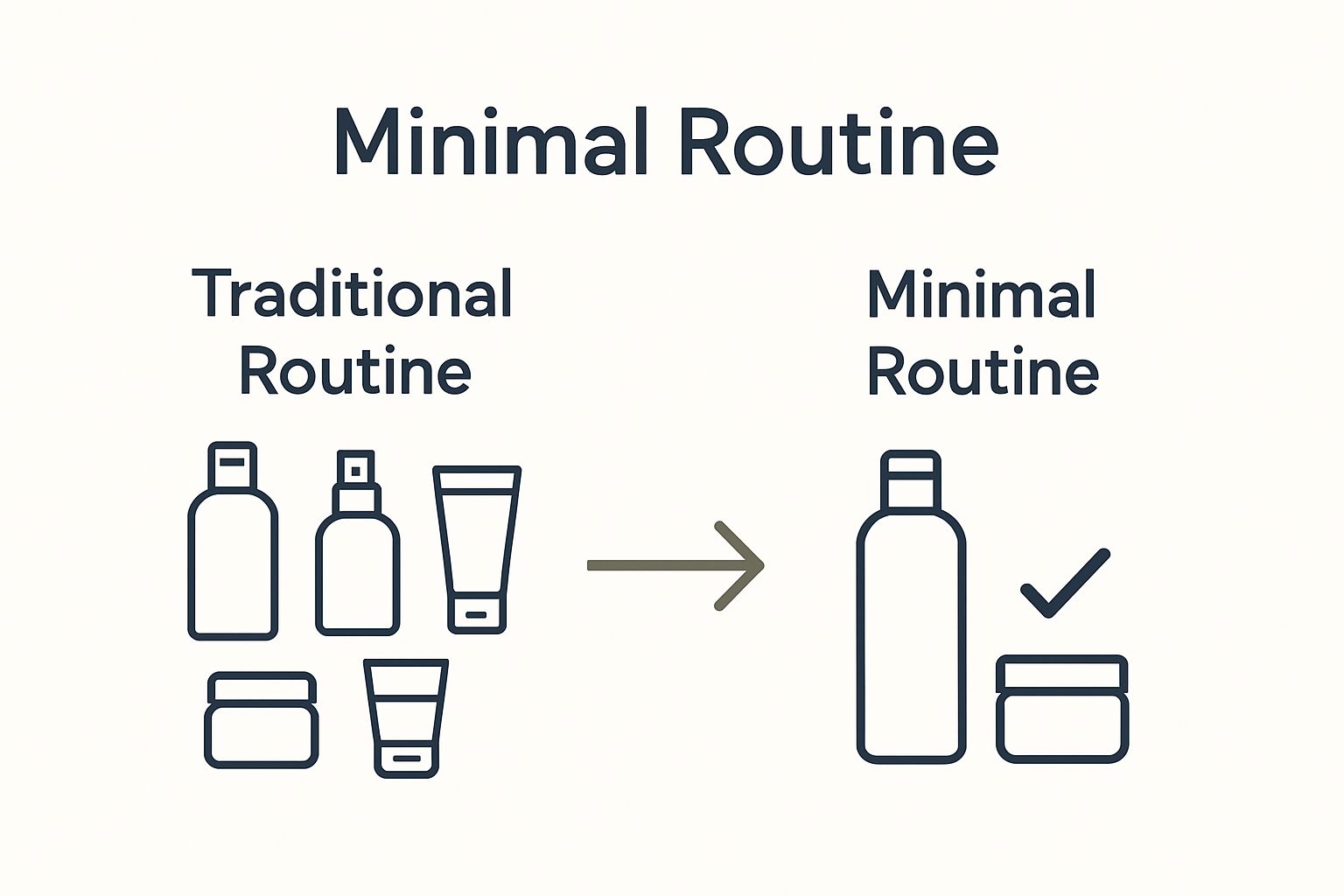 Minimal Routine

Traditional Routine

Minimal Routine