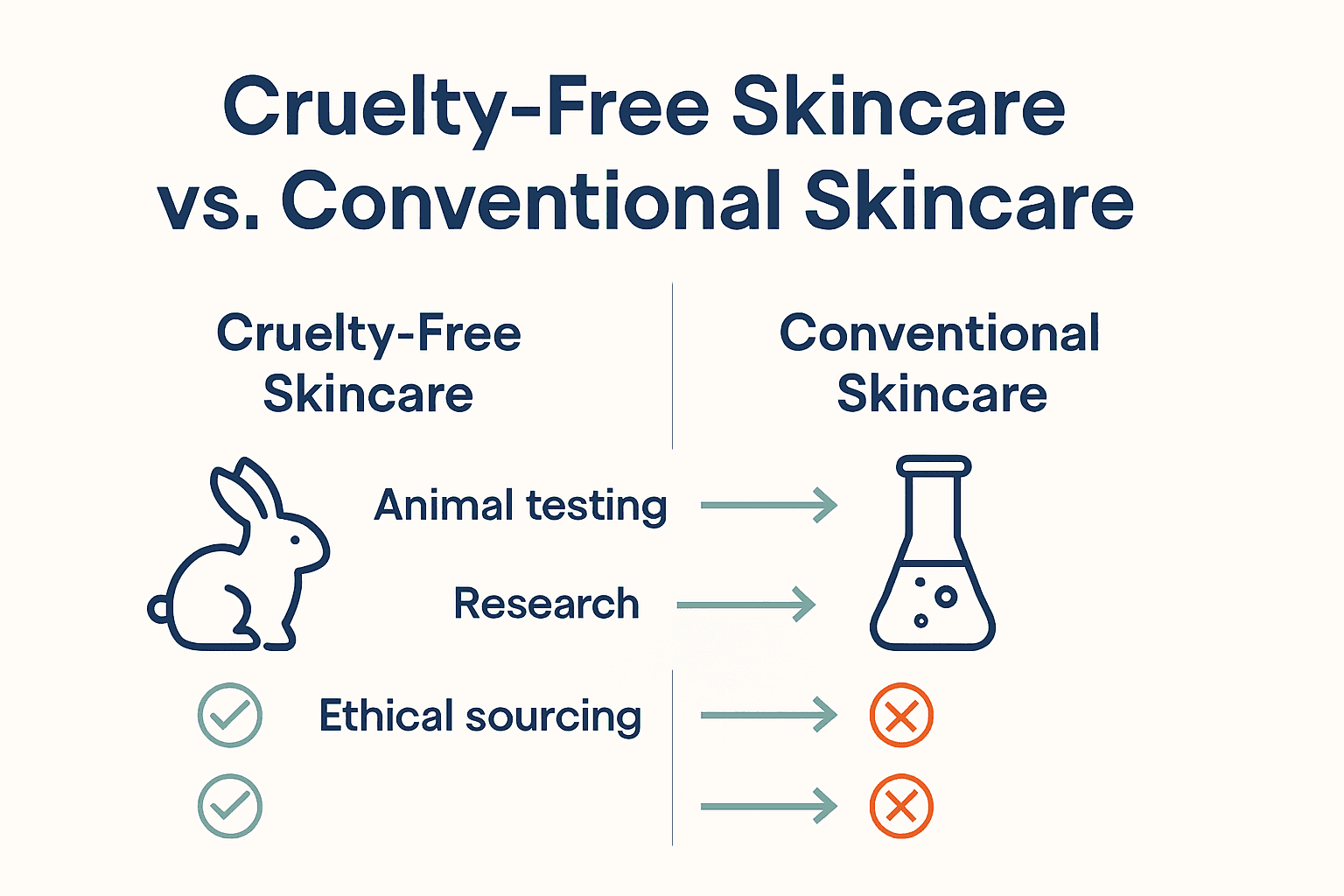 Cruelty-Free Skincare vs. Conventional Skincare

Cruelty-Free Skincare

Conventional Skincare

Animal testing

Research

Ethical sourcing