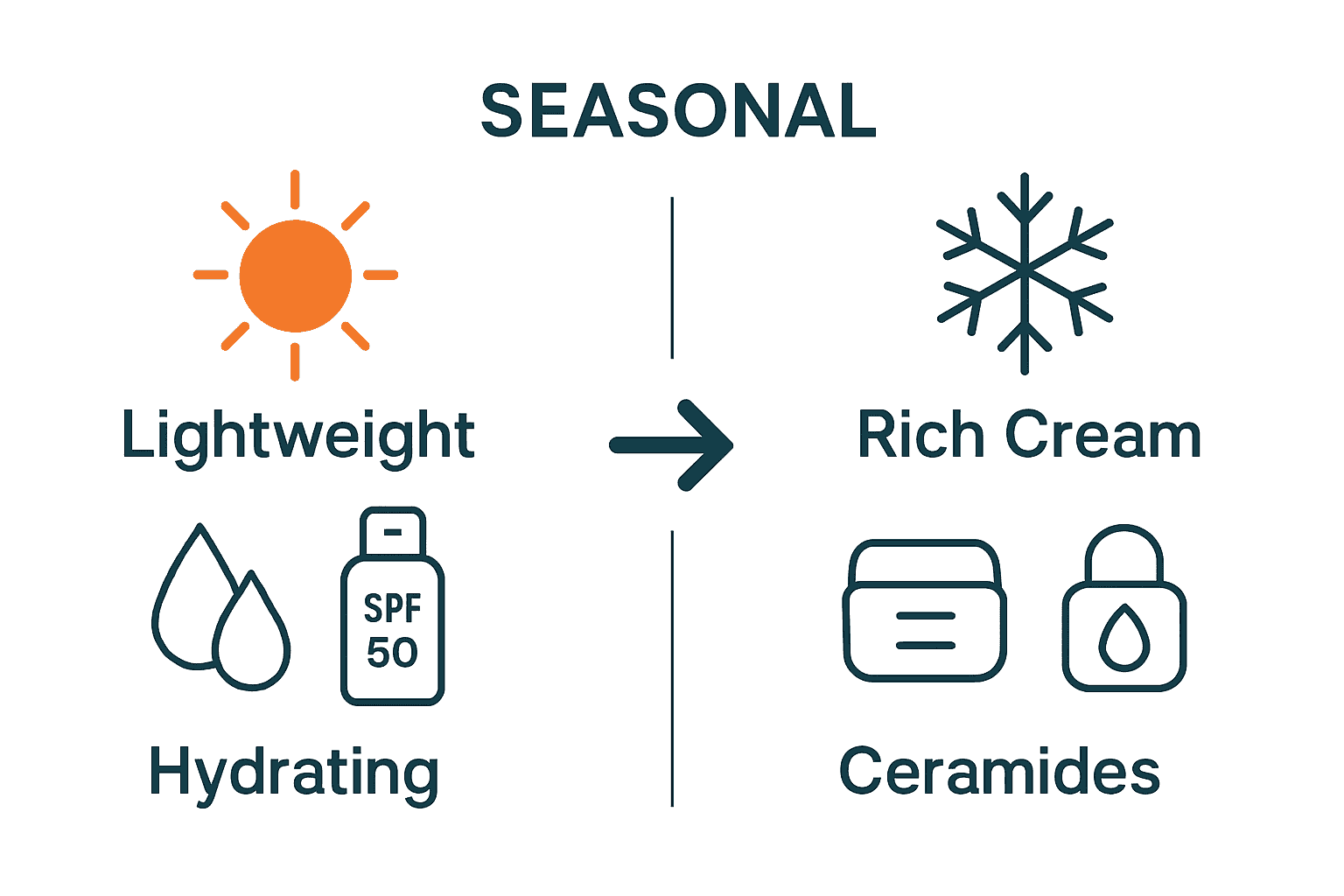 SEASONAL

Lightweight

SPF
50

Hydrating

Rich Cream

Ceramides