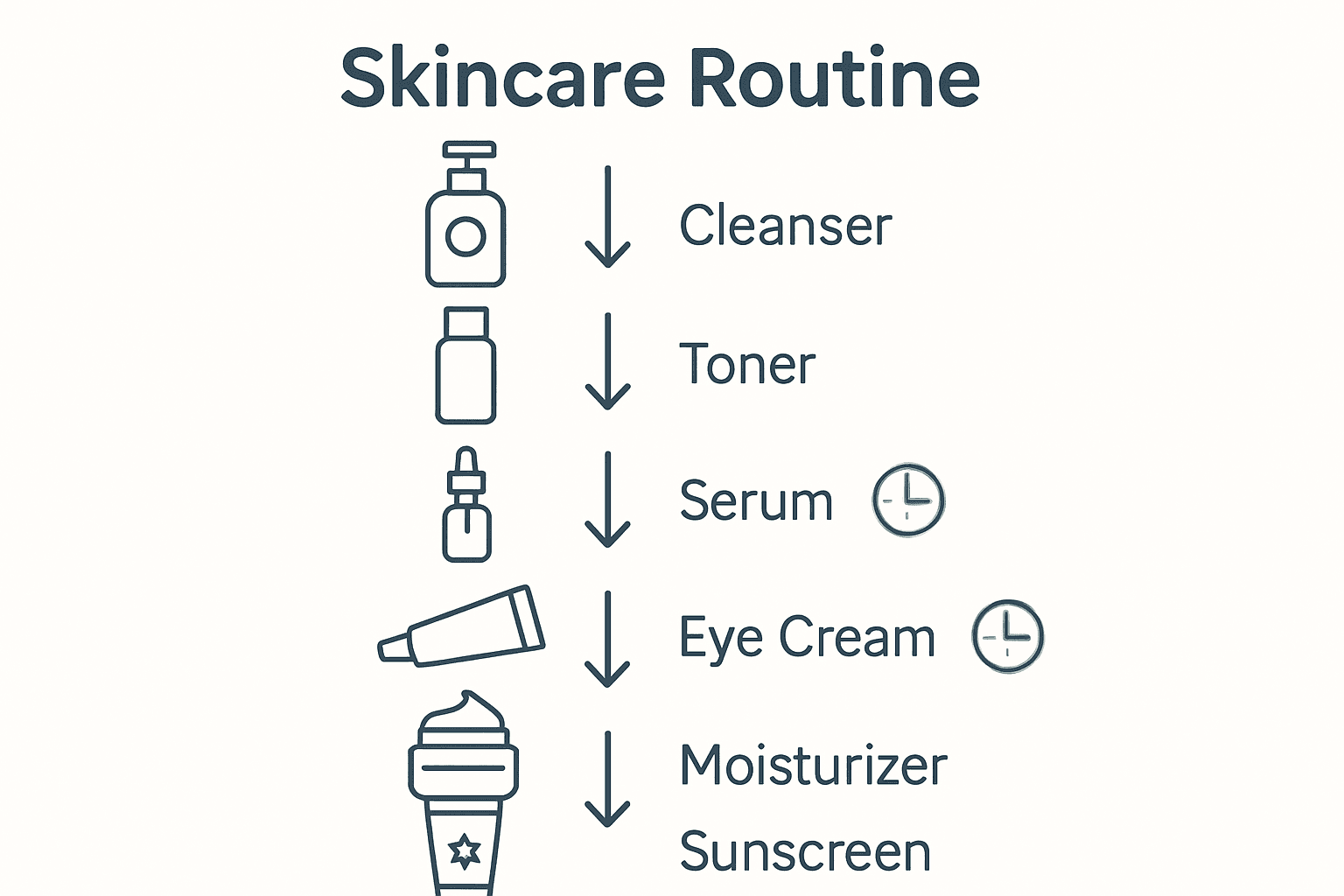 Skincare Routine

Cleanser

Toner

Serum

Eye Cream

Moisturizer

Sunscreen