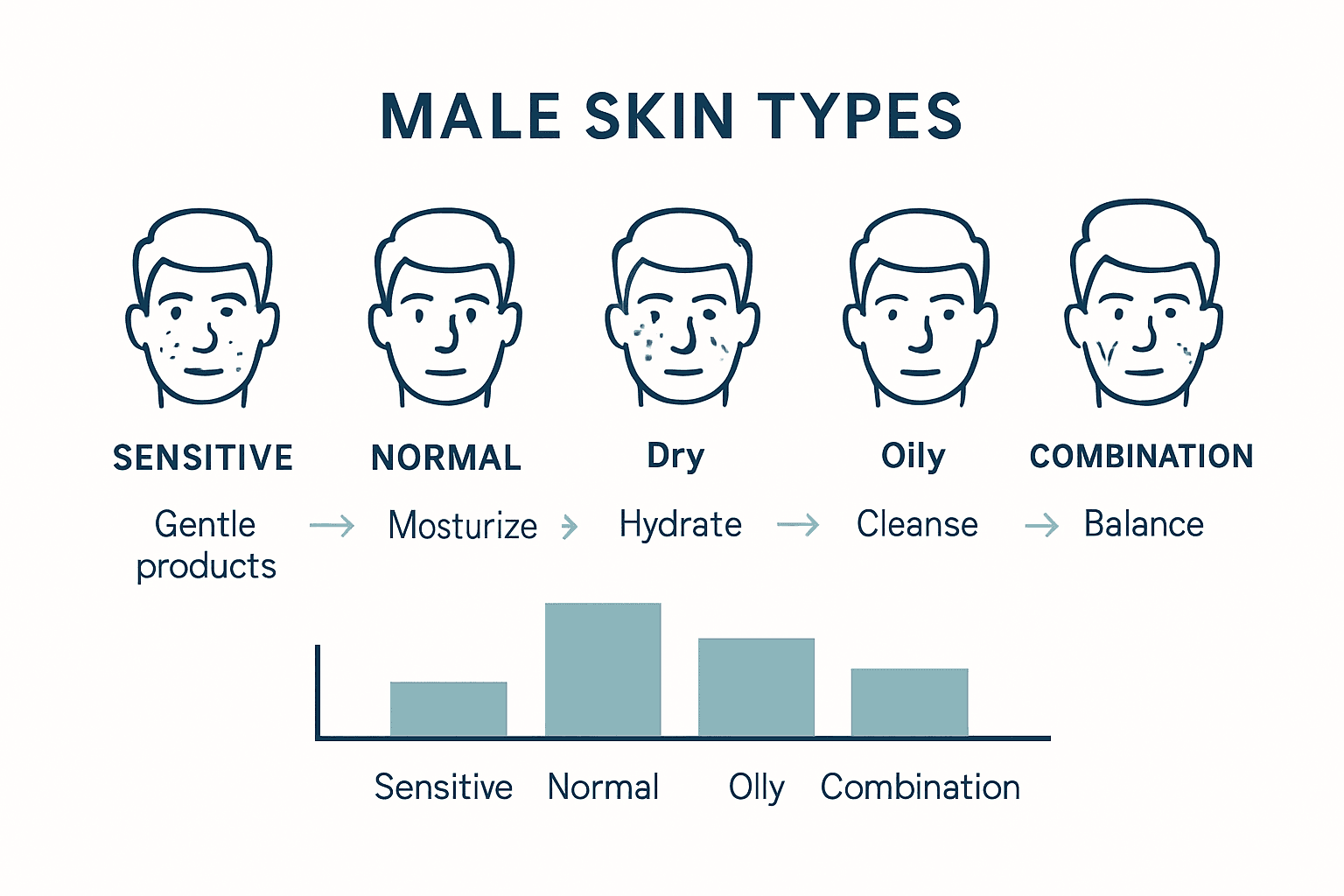 MALE SKIN TYPES

SENSITIVE NORMAL Dry Oily COMBINATION

Gentle products → Mosturize → Hydrate → Cleanse → Balance

Sensitive Normal Olly Combination