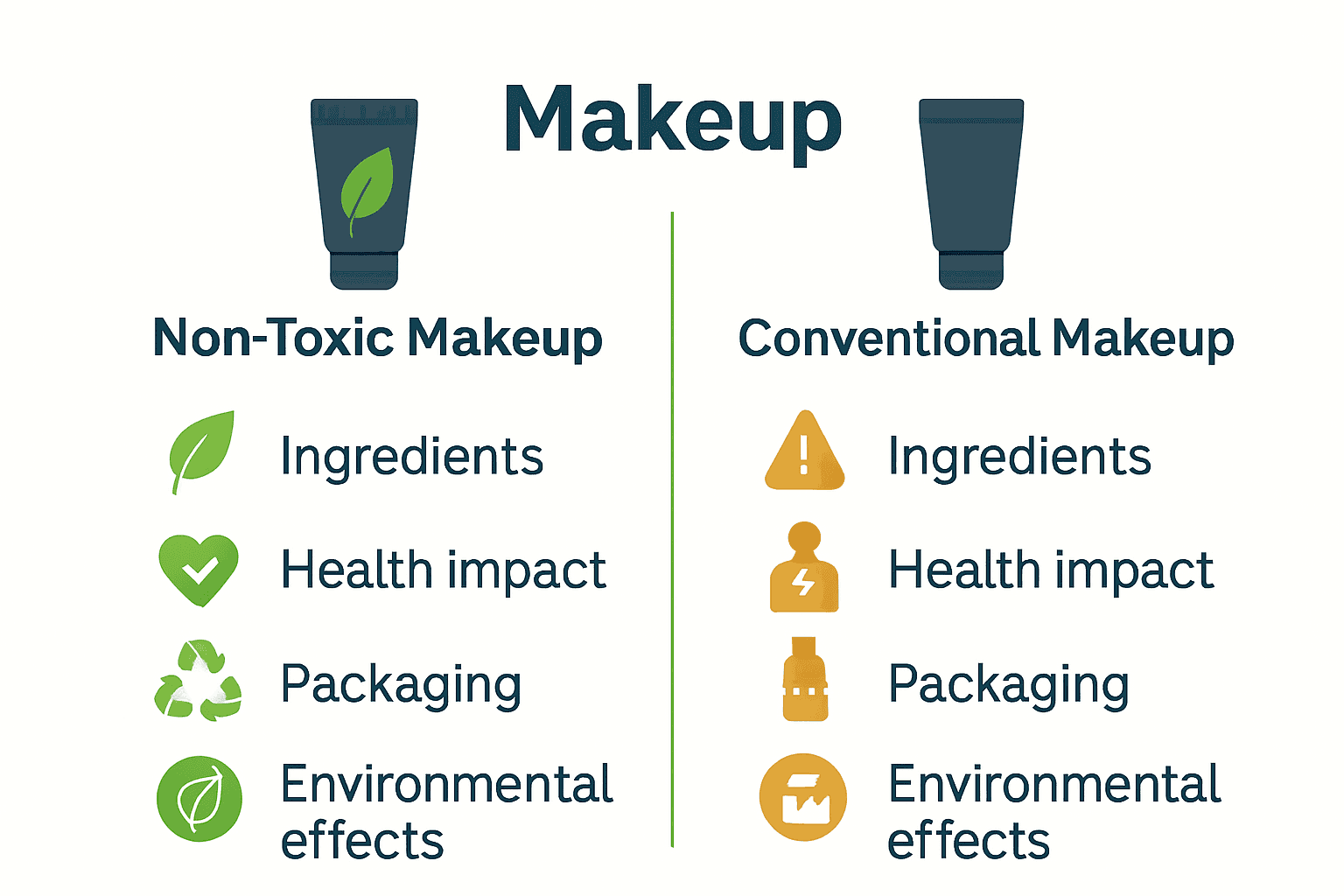 Makeup

Non-Toxic Makeup

Ingredients

Health impact

Packaging

Environmental effects

Conventional Makeup

Ingredients

Health impact

Packaging

Environmental effects