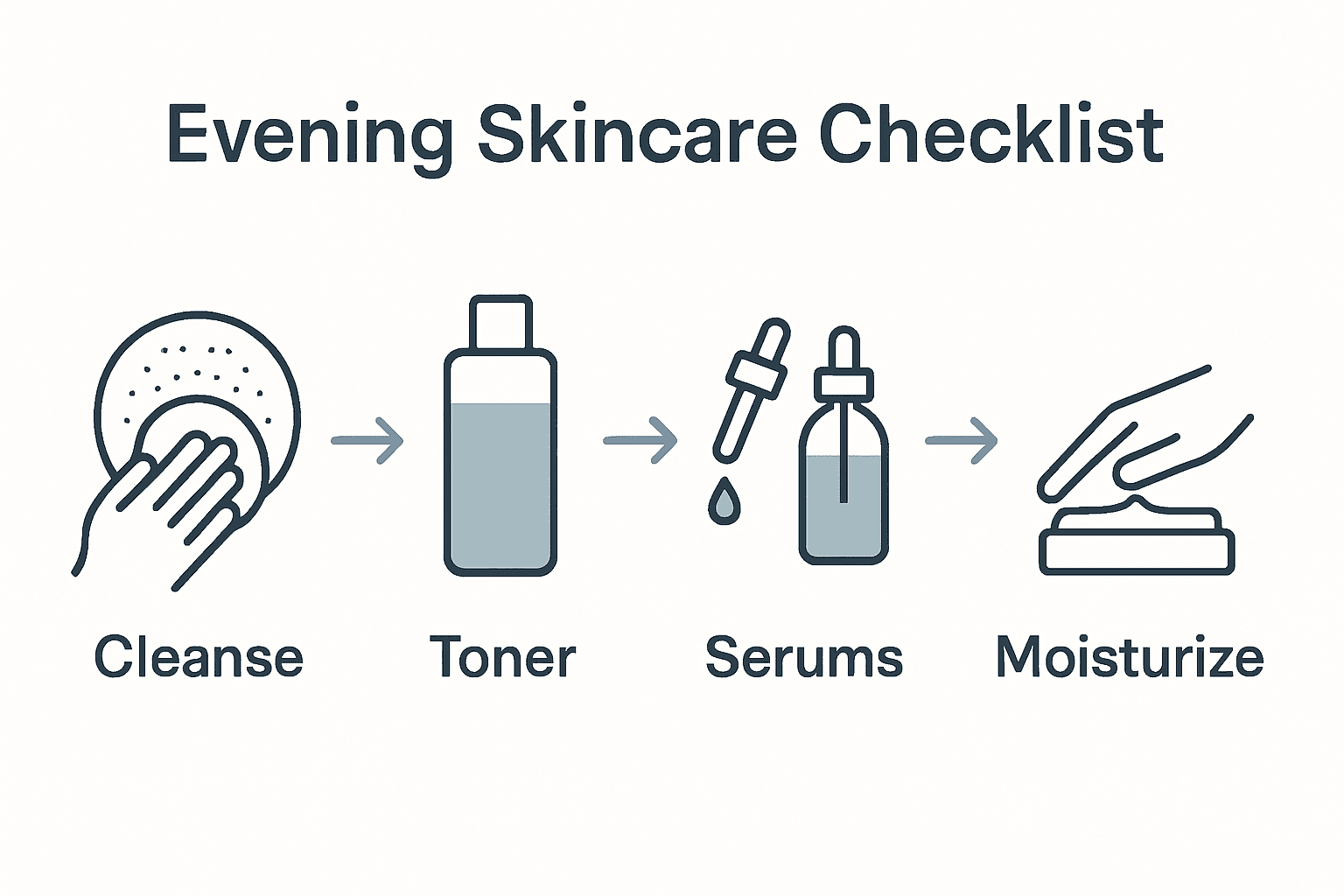 Evening Skincare Checklist

Cleanse

Toner

Serums

Moisturize