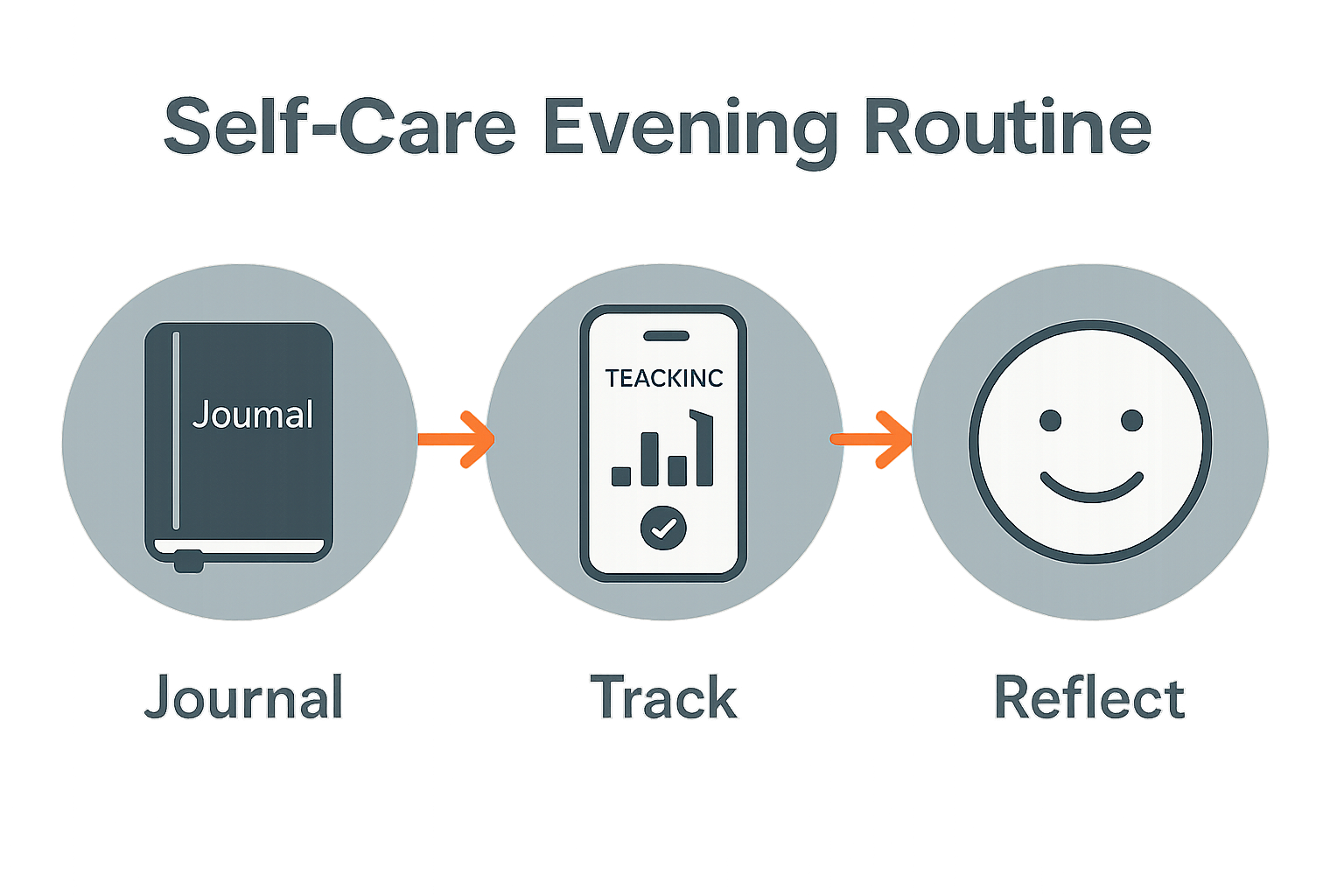 Self-Care Evening Routine

Joumal

TEACKINC

Journal

Track

Reflect