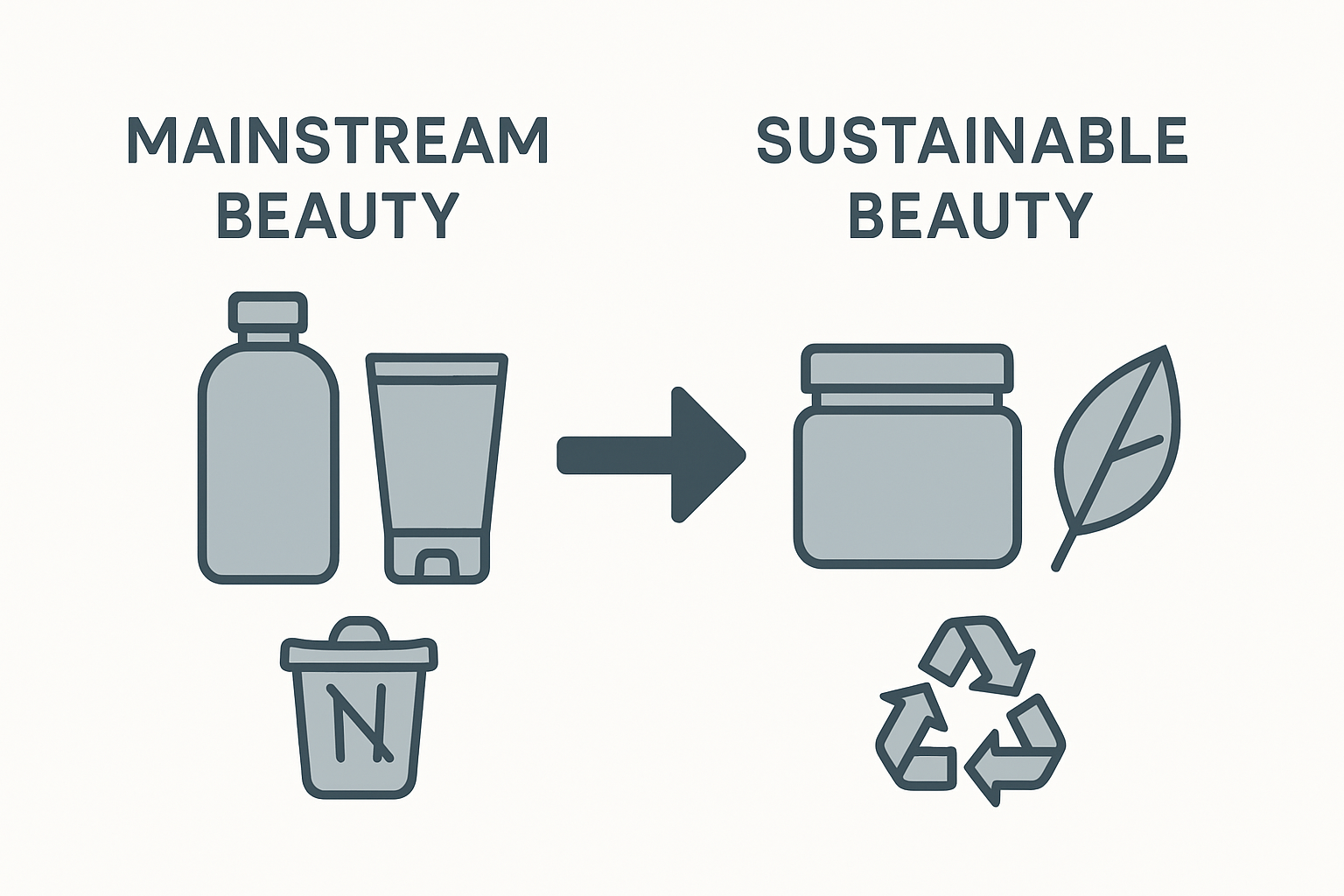 MAINSTREAM BEAUTY

SUSTAINABLE BEAUTY