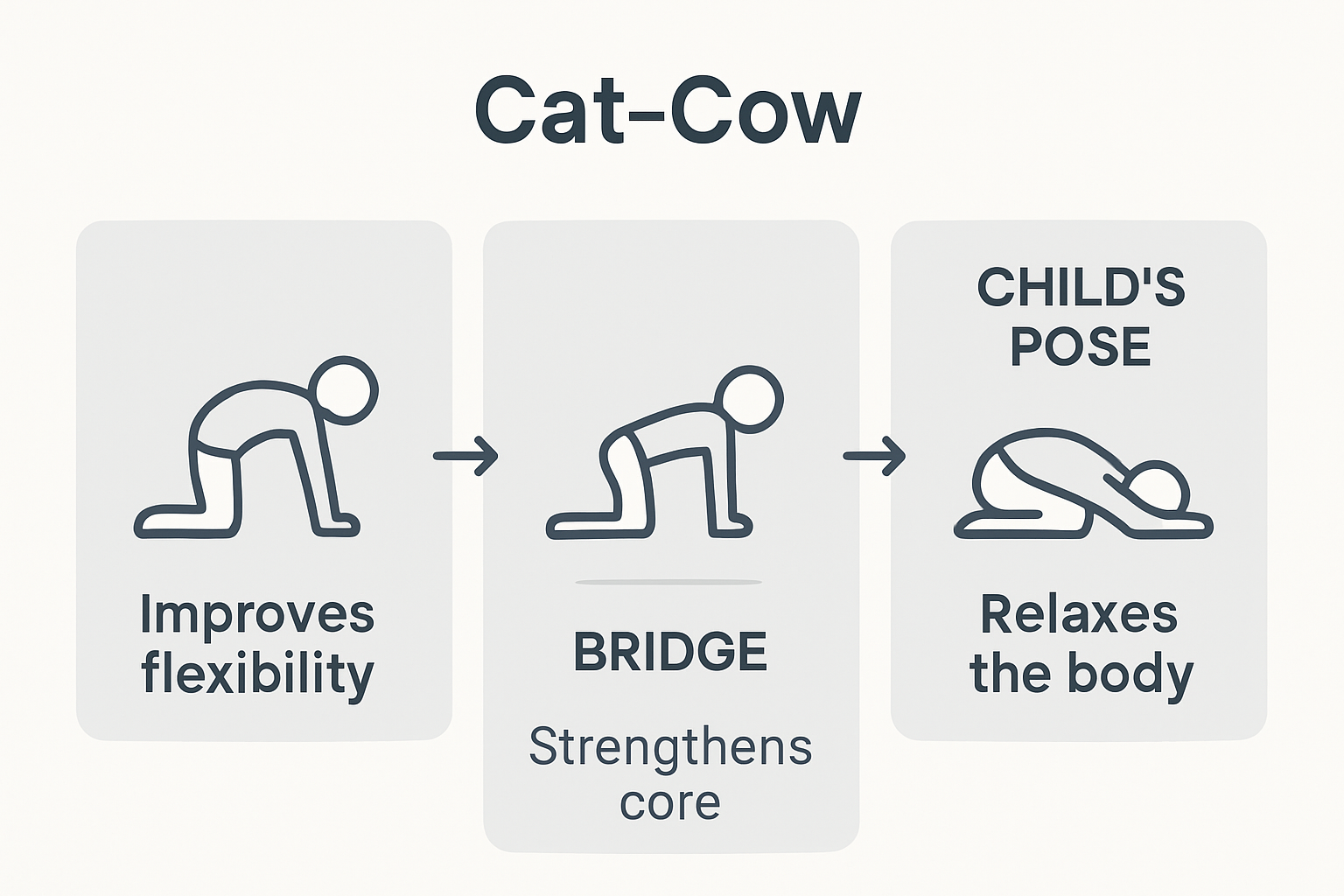 Cat-Cow

Improves flexibility

BRIDGE

Strengthens core

CHILD'S POSE

Relaxes the body