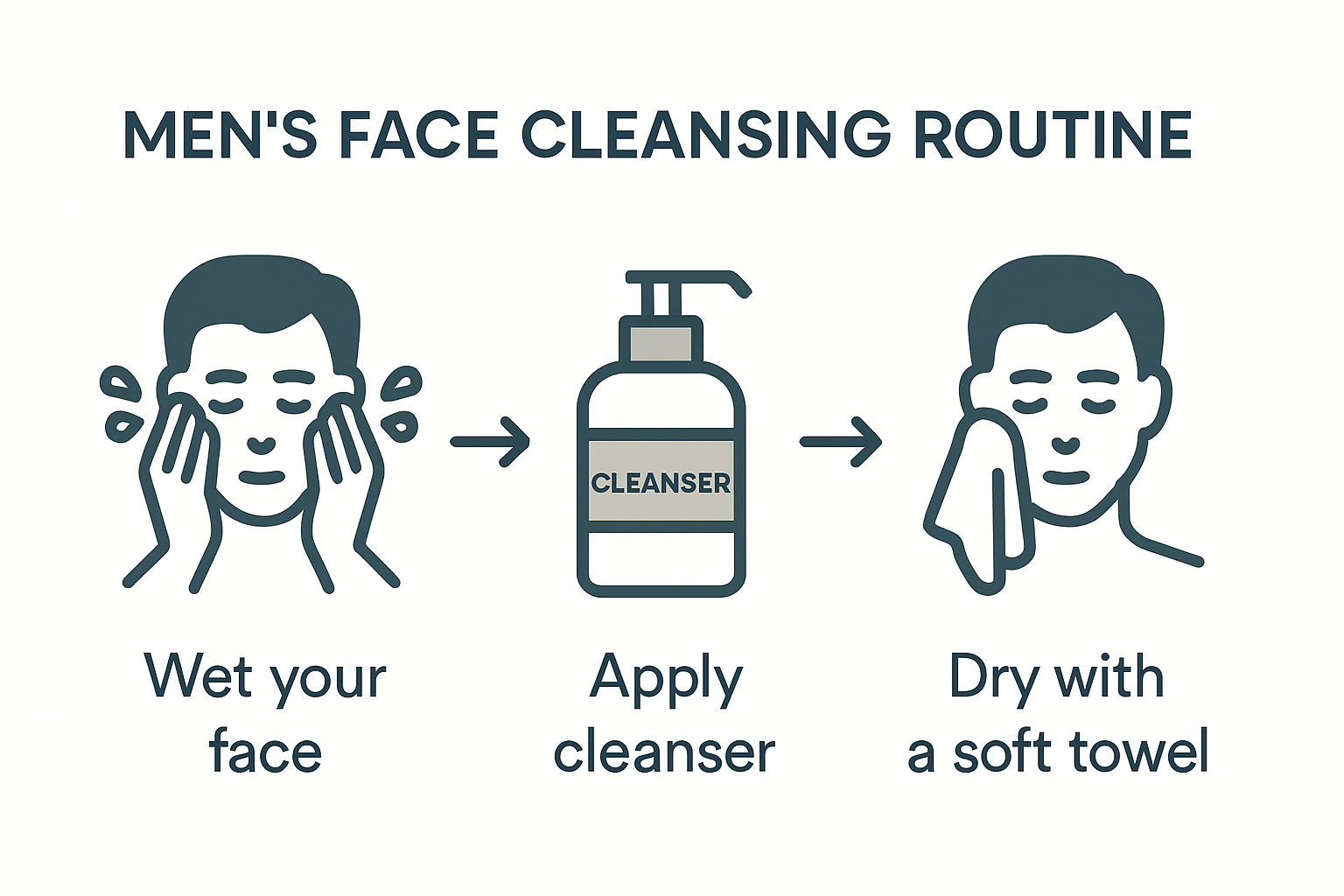 MEN'S FACE CLEANSING ROUTINE

CLEANSER

Wet your face

Apply cleanser

Dry with a soft towel