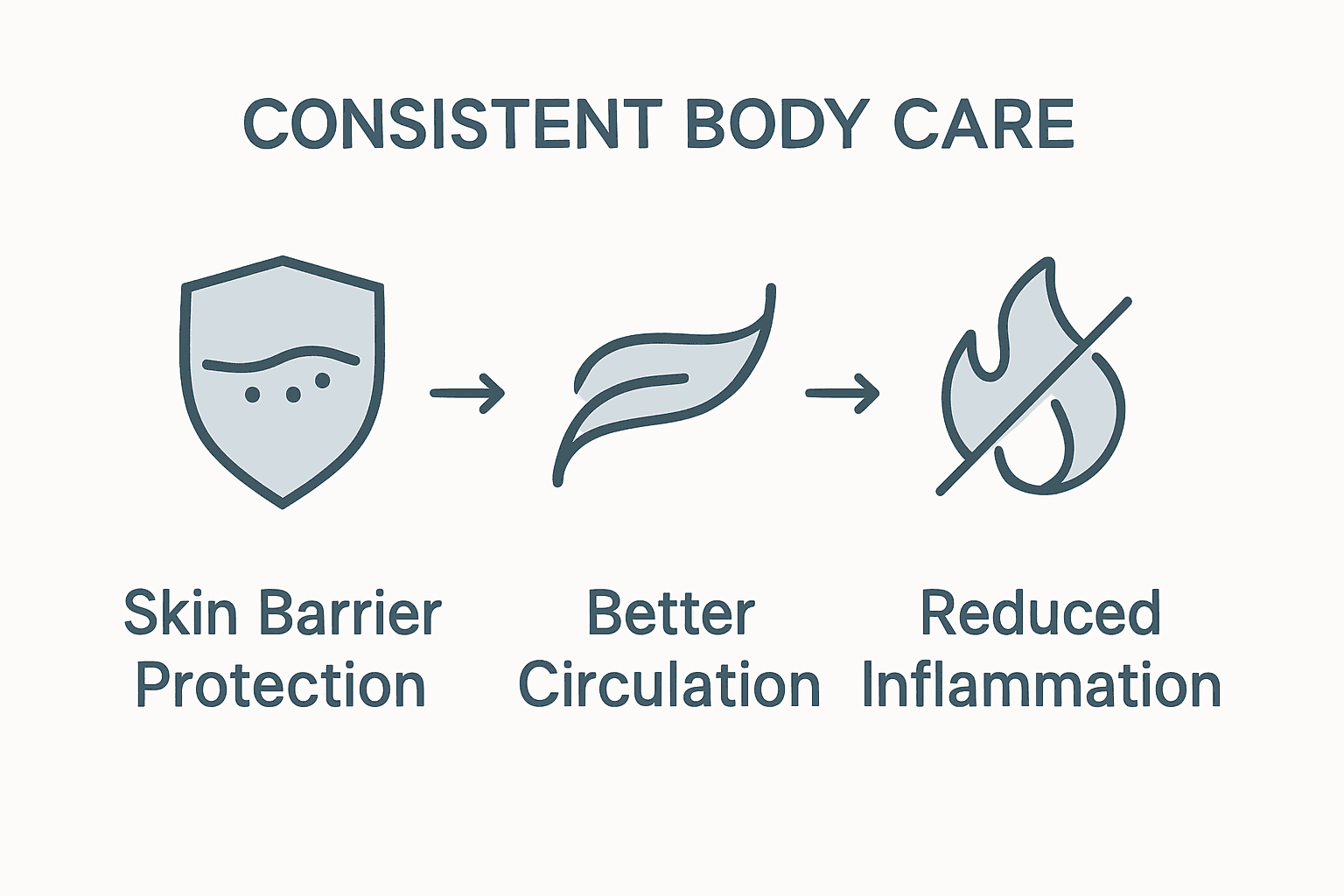 CONSISTENT BODY CARE

Skin Barrier Protection

Better Circulation

Reduced Inflammation