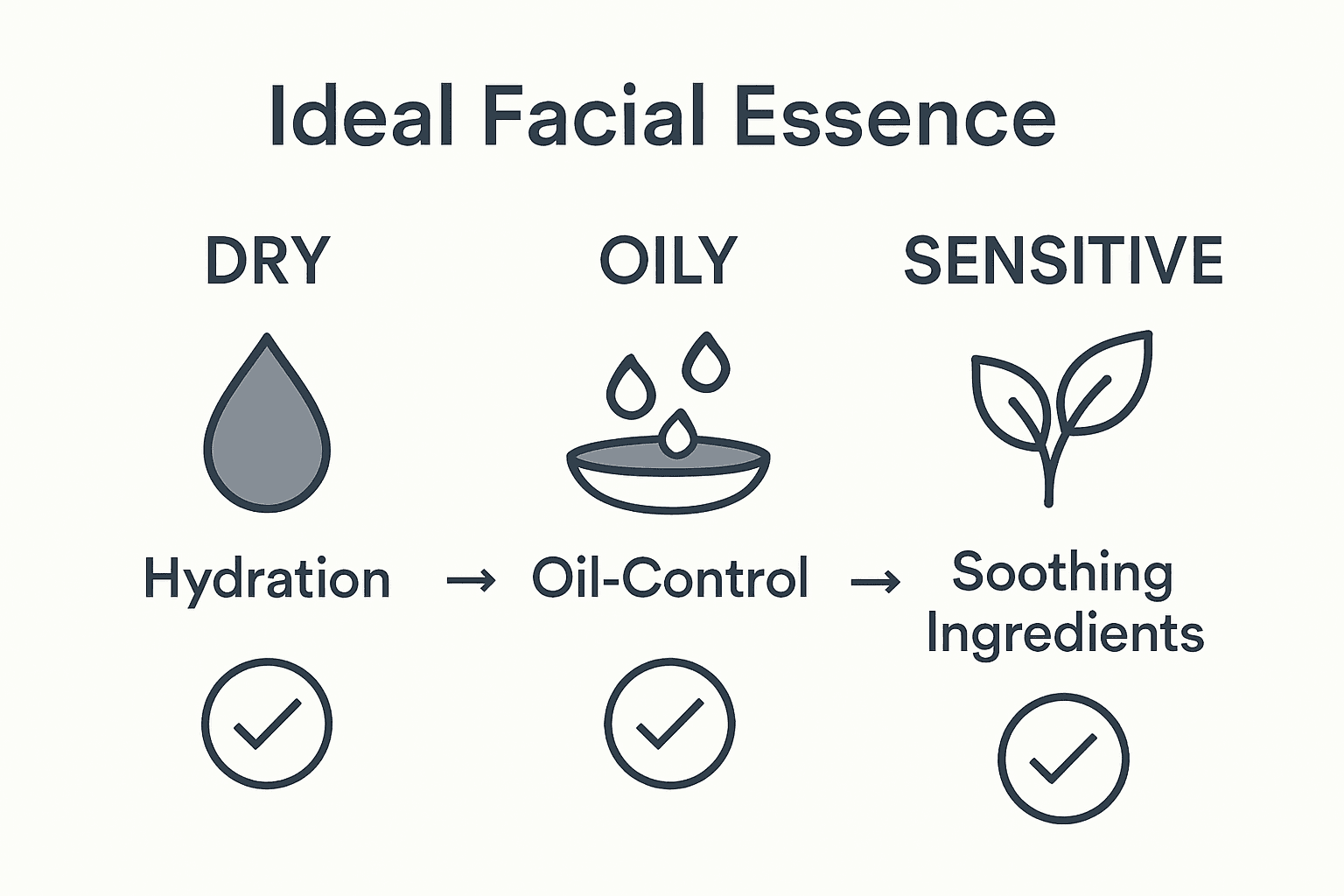 Ideal Facial Essence

DRY

OILY

SENSITIVE

Hydration → Oil-Control → Soothing Ingredients