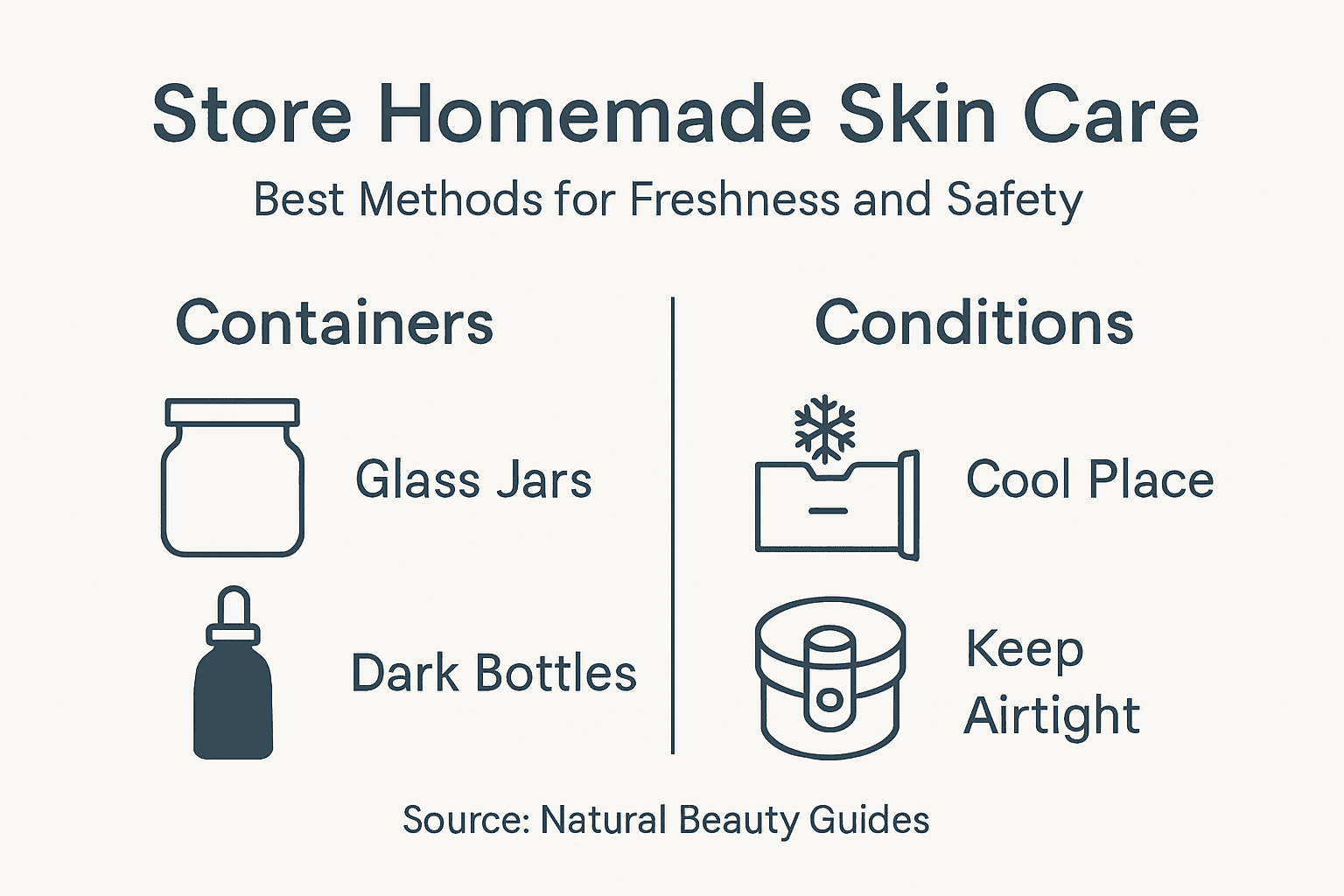 Store Homemade Skin Care

Best Methods for Freshness and Safety

Containers

Glass Jars

Dark Bottles

Conditions

Cool Place

Keep Airtight

Source: Natural Beauty Guides