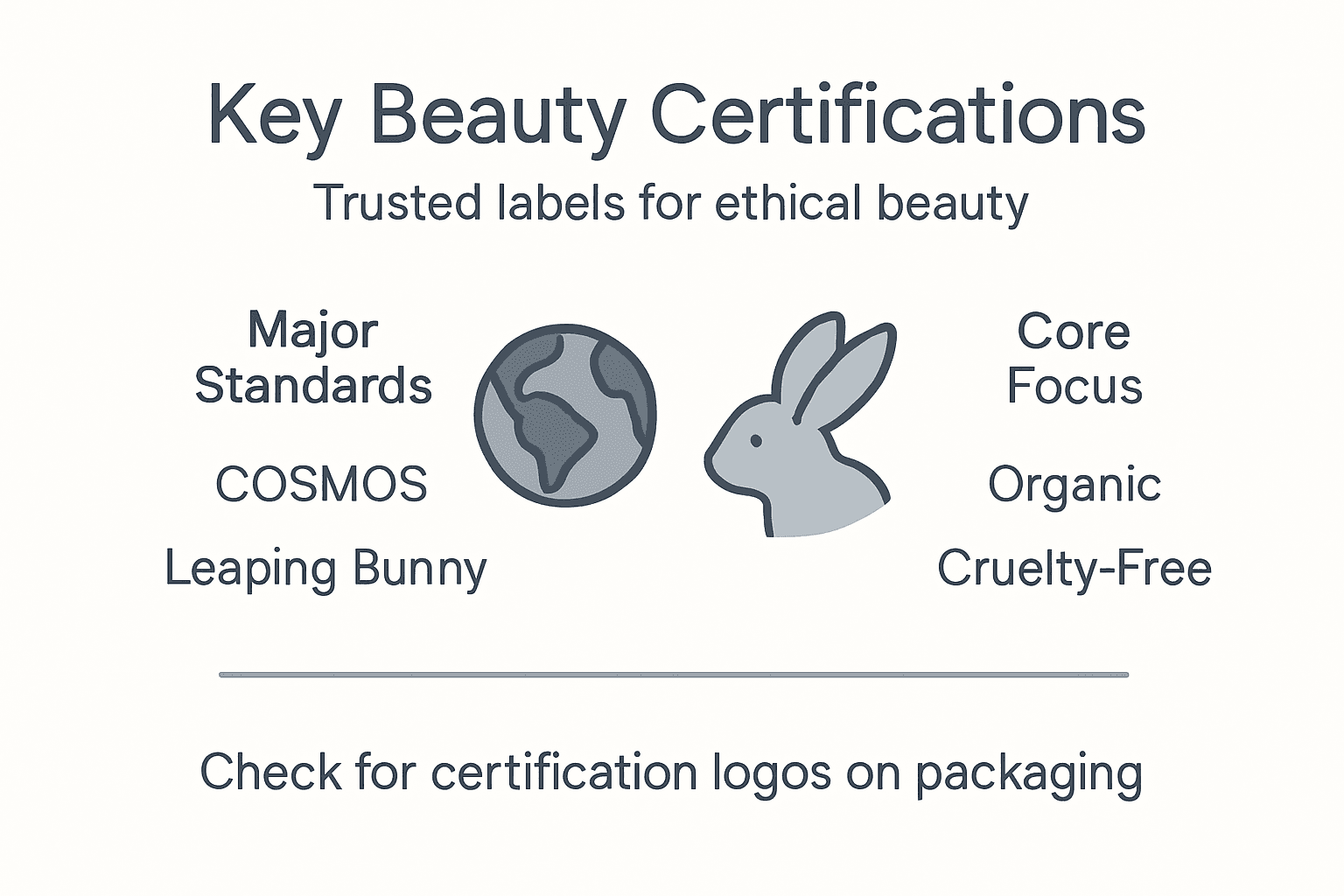 Key Beauty Certifications

Trusted labels for ethical beauty

Major Standards

COSMOS

Leaping Bunny

Core Focus

Organic

Cruelty-Free

Check for certification logos on packaging