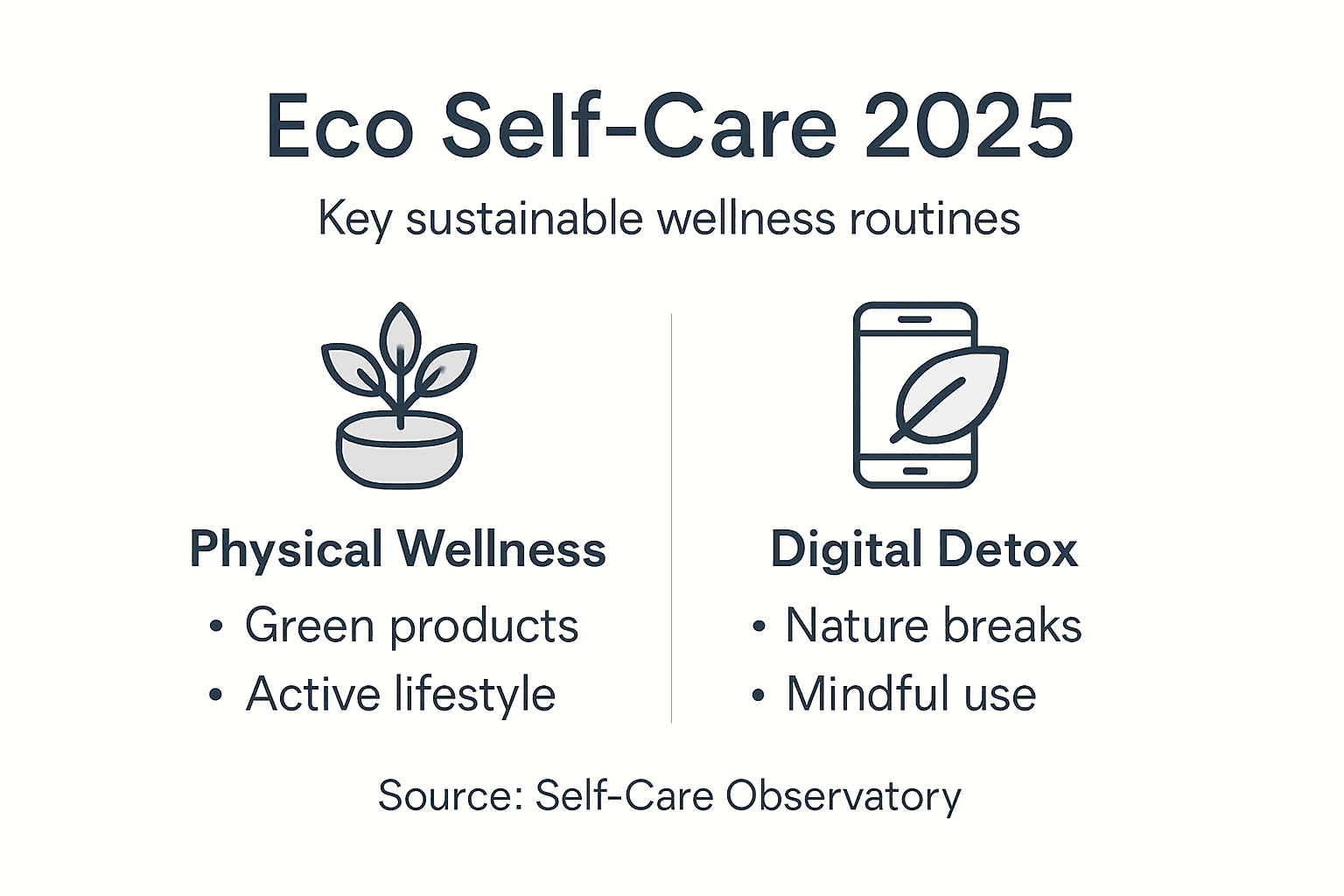 Eco Self-Care 2025

Key sustainable wellness routines

Physical Wellness
• Green products
• Active lifestyle

Digital Detox
• Nature breaks
• Mindful use

Source: Self-Care Observatory