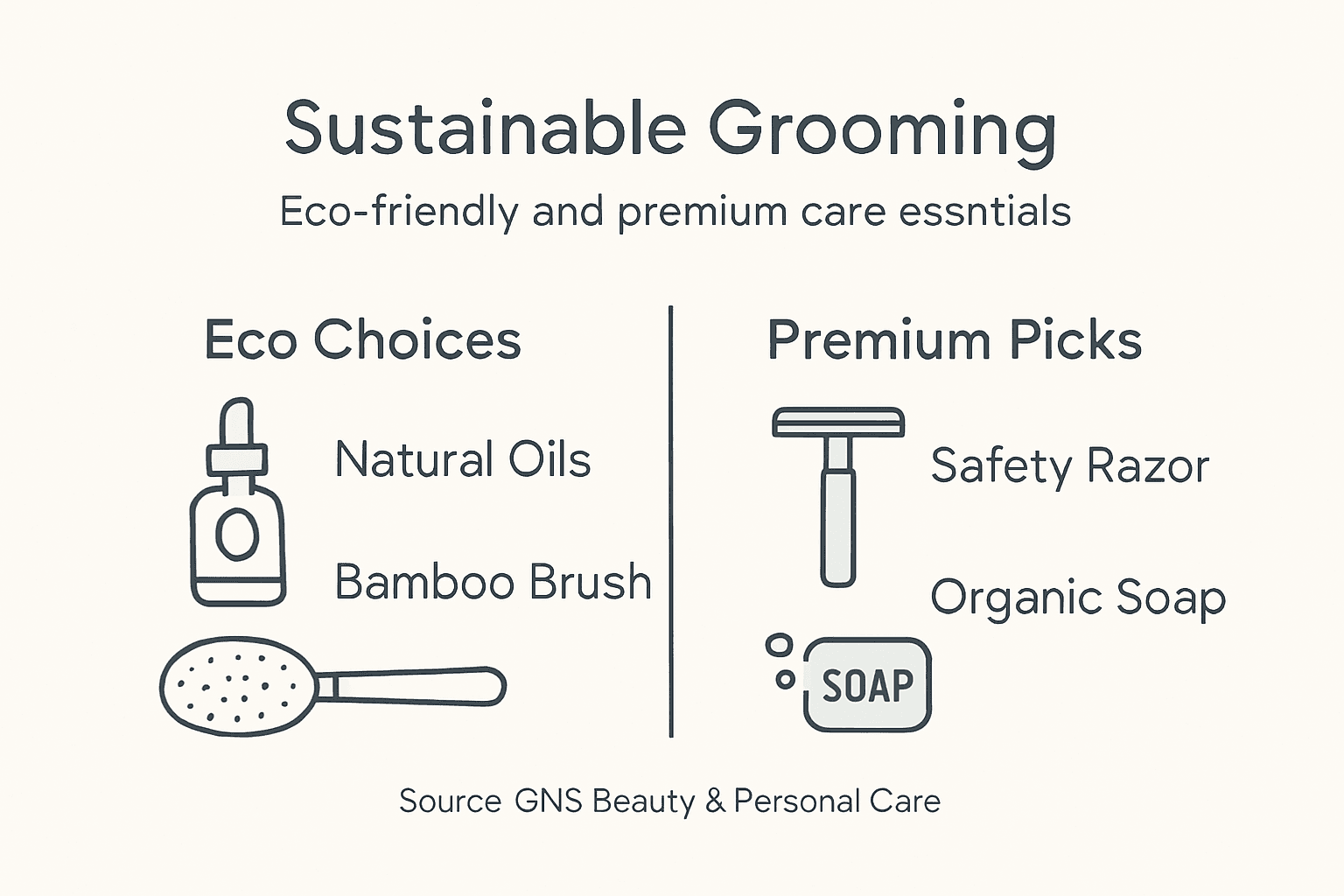 Sustainable Grooming

Eco-friendly and premium care essntials

Eco Choices

Natural Oils

Bamboo Brush

Premium Picks

Safety Razor

Organic Soap

SOAP

Source GNS Beauty & Personal Care