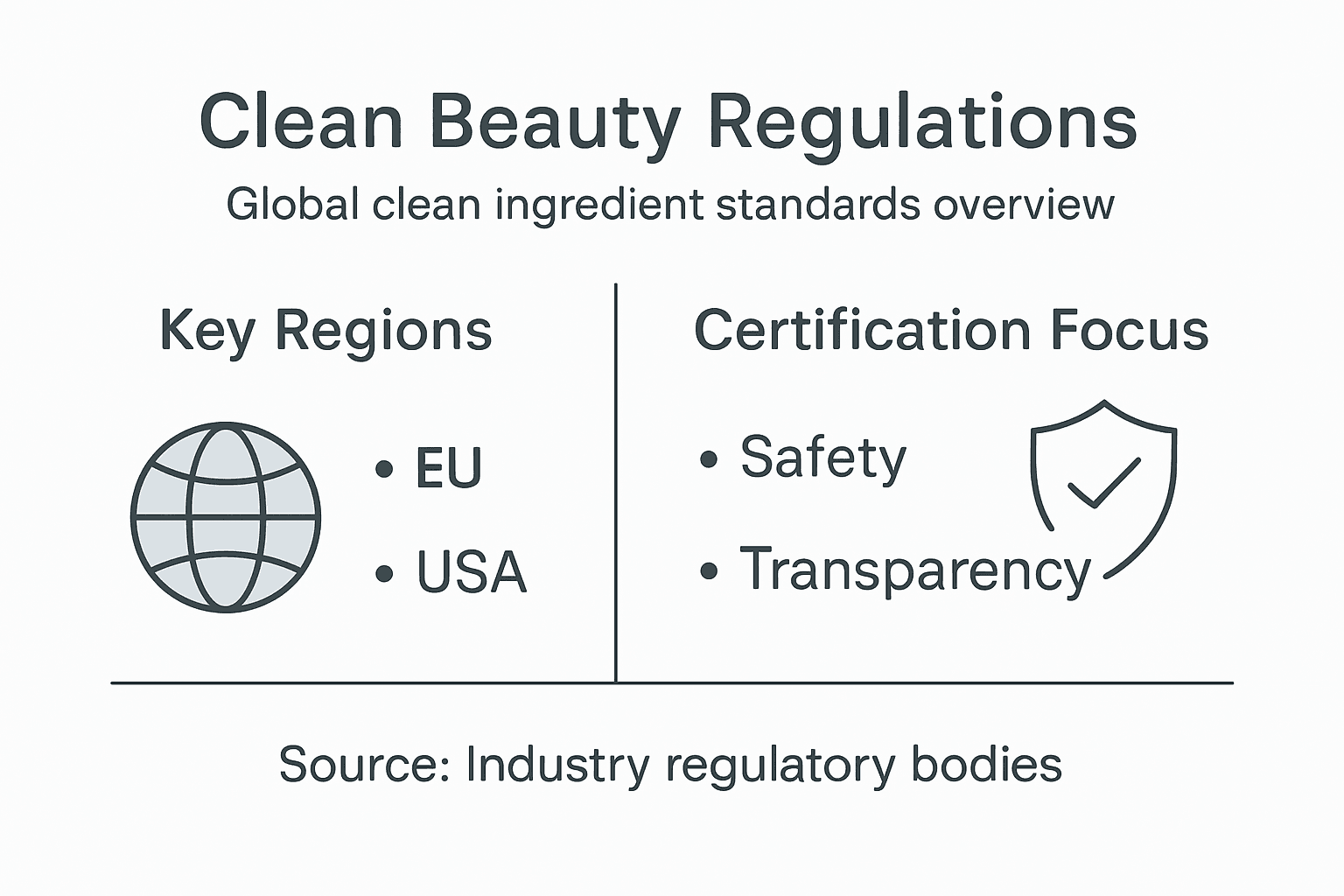 Clean Beauty Regulations
Global clean ingredient standards overview

Key Regions

• EU
• USA

Certification Focus

• Safety
• Transparency

Source: Industry regulatory bodies