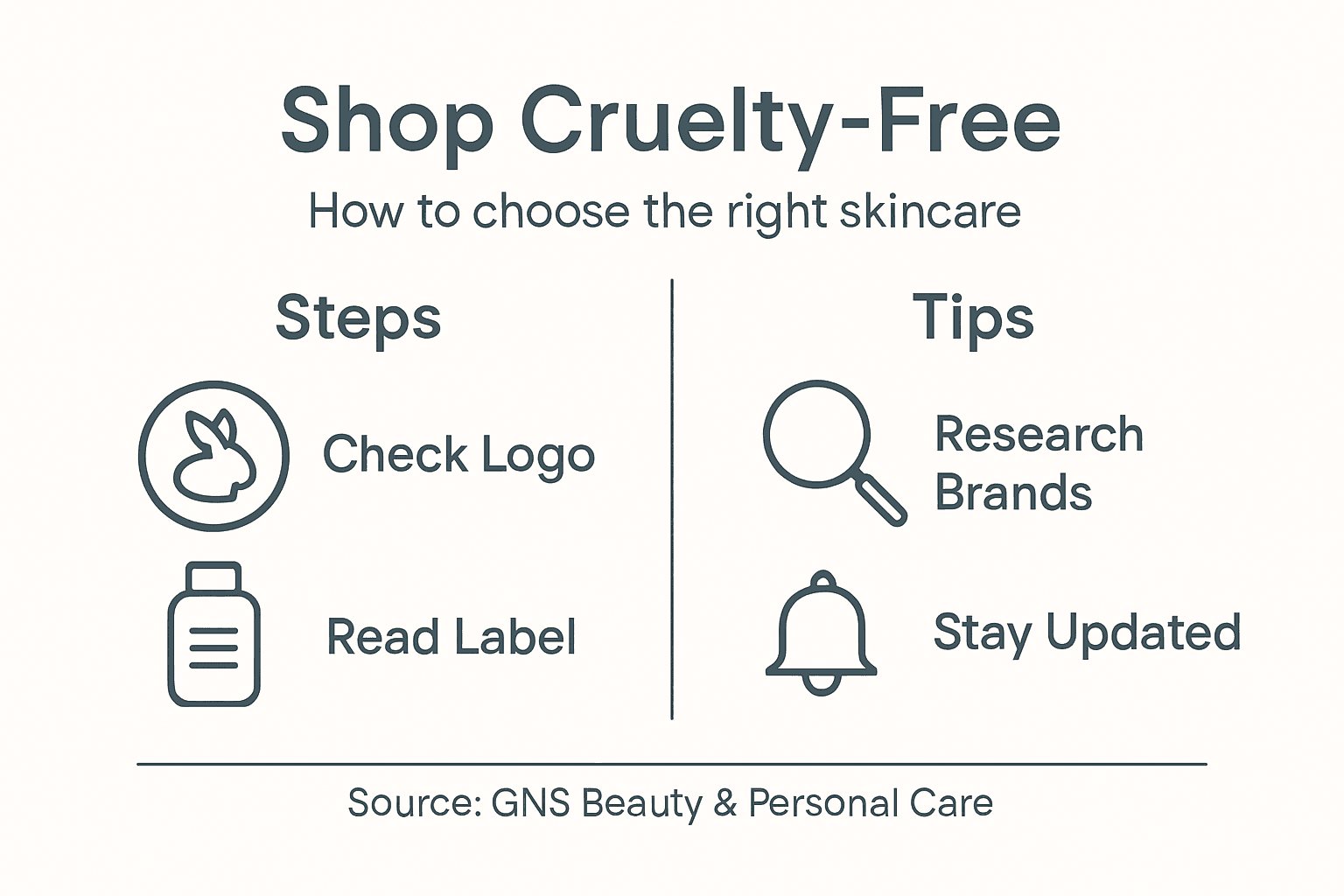 Shop Cruelty-Free

How to choose the right skincare

Steps

Check Logo

Read Label

Tips

Research Brands

Stay Updated

Source: GNS Beauty & Personal Care