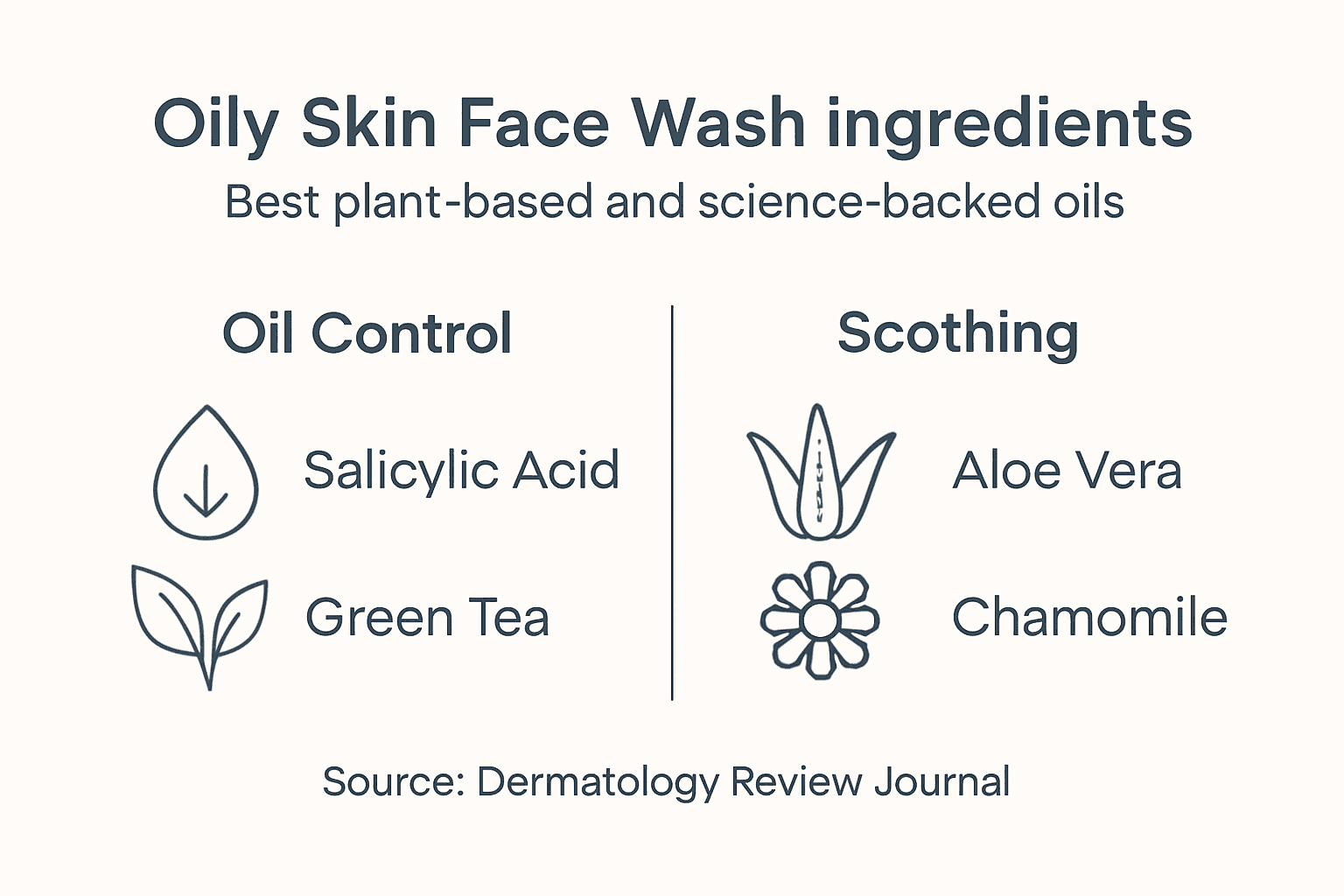 Oily Skin Face Wash ingredients

Best plant-based and science-backed oils

Oil Control

Salicylic Acid

Green Tea

Scothing

Aloe Vera

Chamomile

Source: Dermatology Review Journal