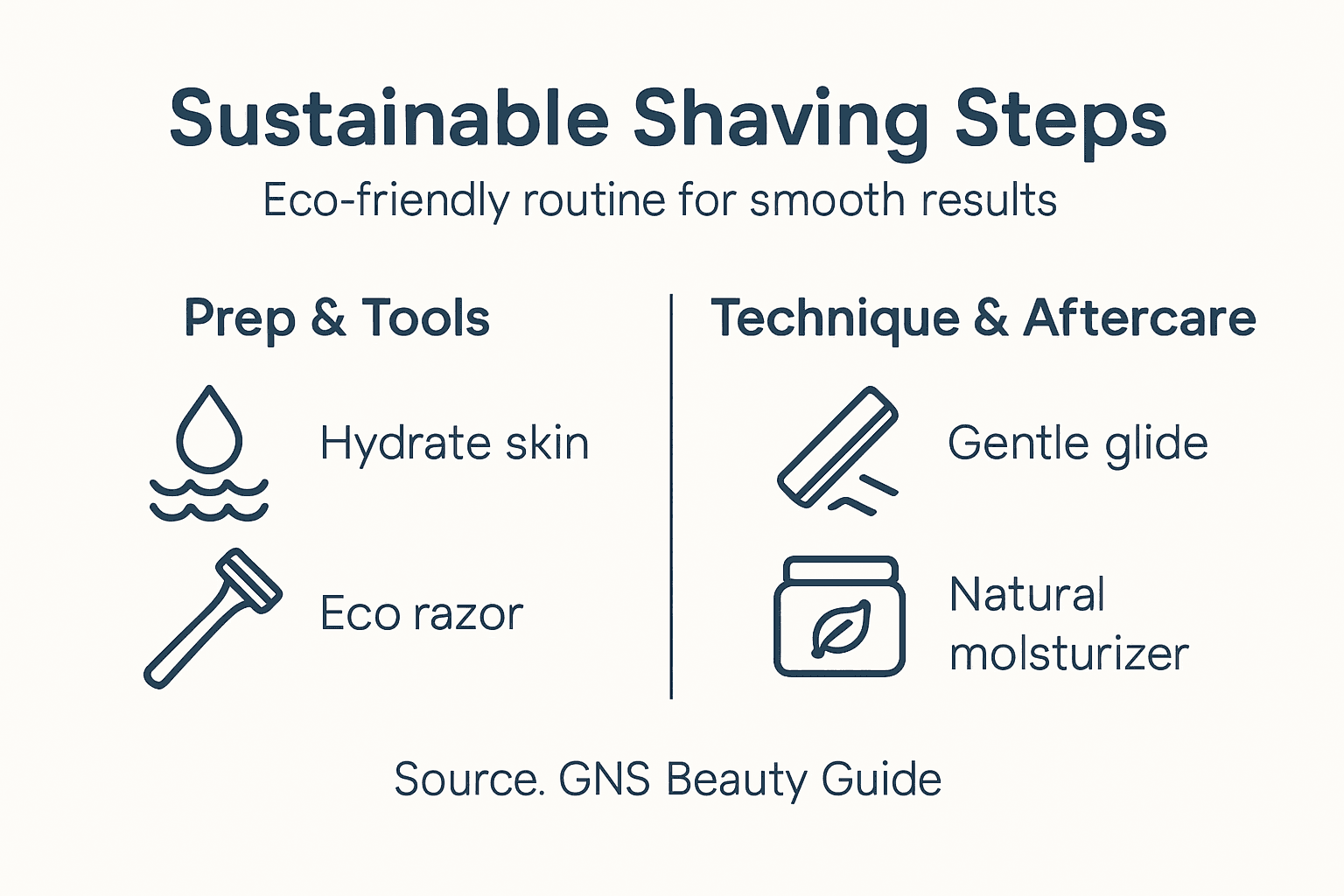 Sustainable Shaving Steps

Eco-friendly routine for smooth results

Prep & Tools

Hydrate skin

Eco razor

Technique & Aftercare

Gentle glide

Natural molsturizer

Source. GNS Beauty Guide