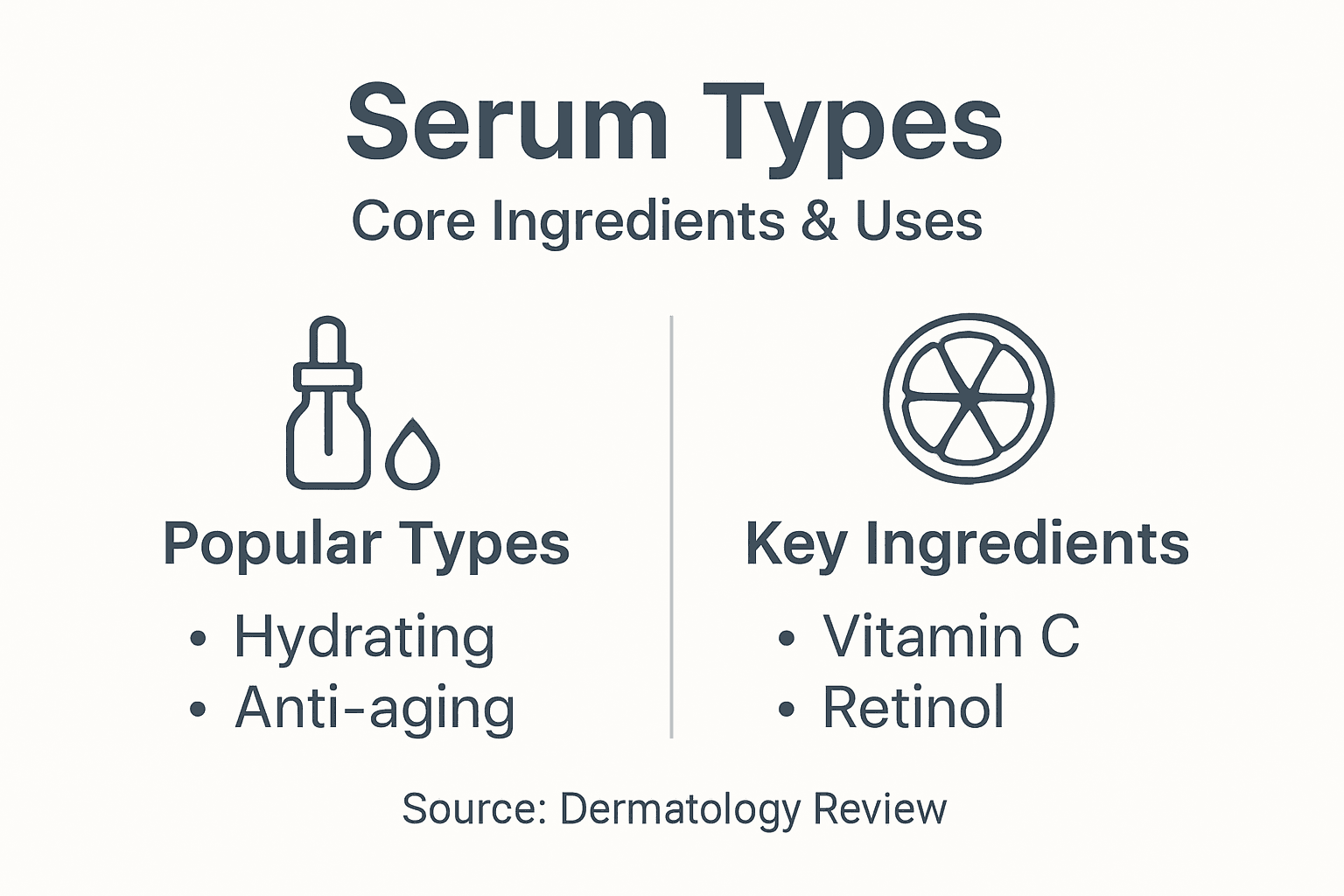 Serum Types
Core Ingredients & Uses

Popular Types
• Hydrating
• Anti-aging

Key Ingredients
• Vitamin C
• Retinol

Source: Dermatology Review