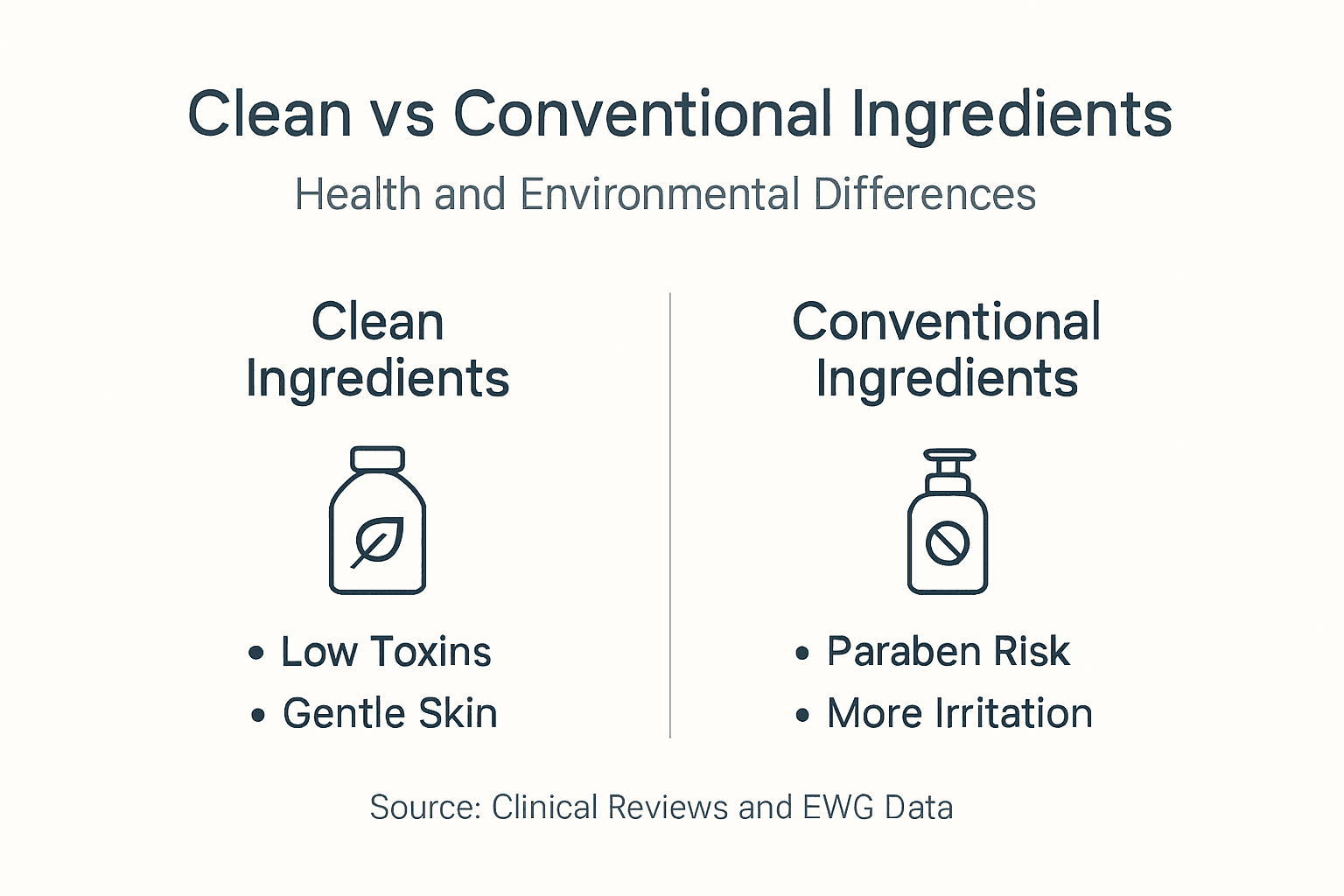 Clean vs Conventional Ingredients

Health and Environmental Differences

Clean Ingredients

• Low Toxins
• Gentle Skin

Conventional Ingredients

• Paraben Risk
• More Irritation

Source: Clinical Reviews and EWG Data