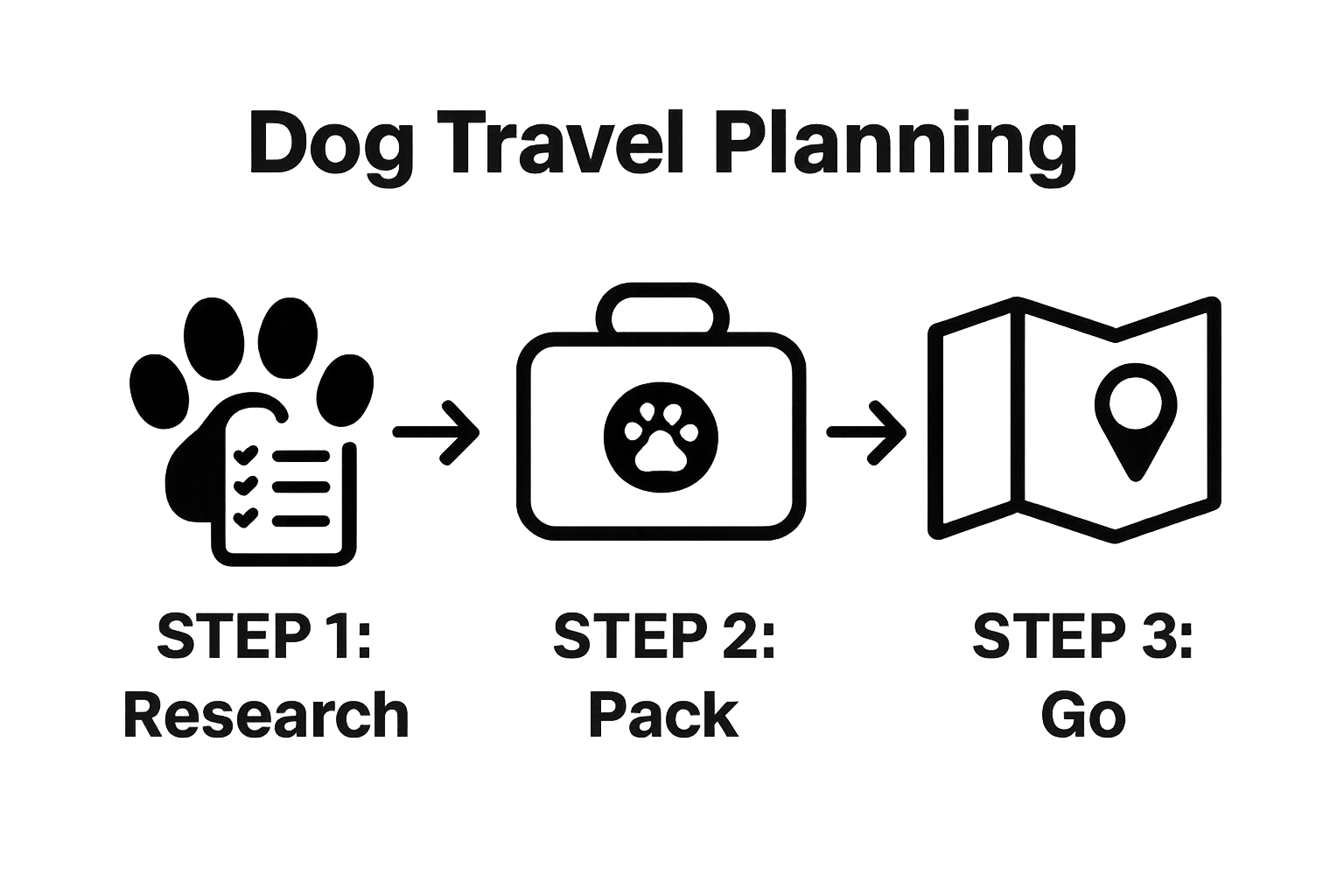 Dog Travel Planning

STEP 1:
Research

STEP 2:
Pack

STEP 3:
Go