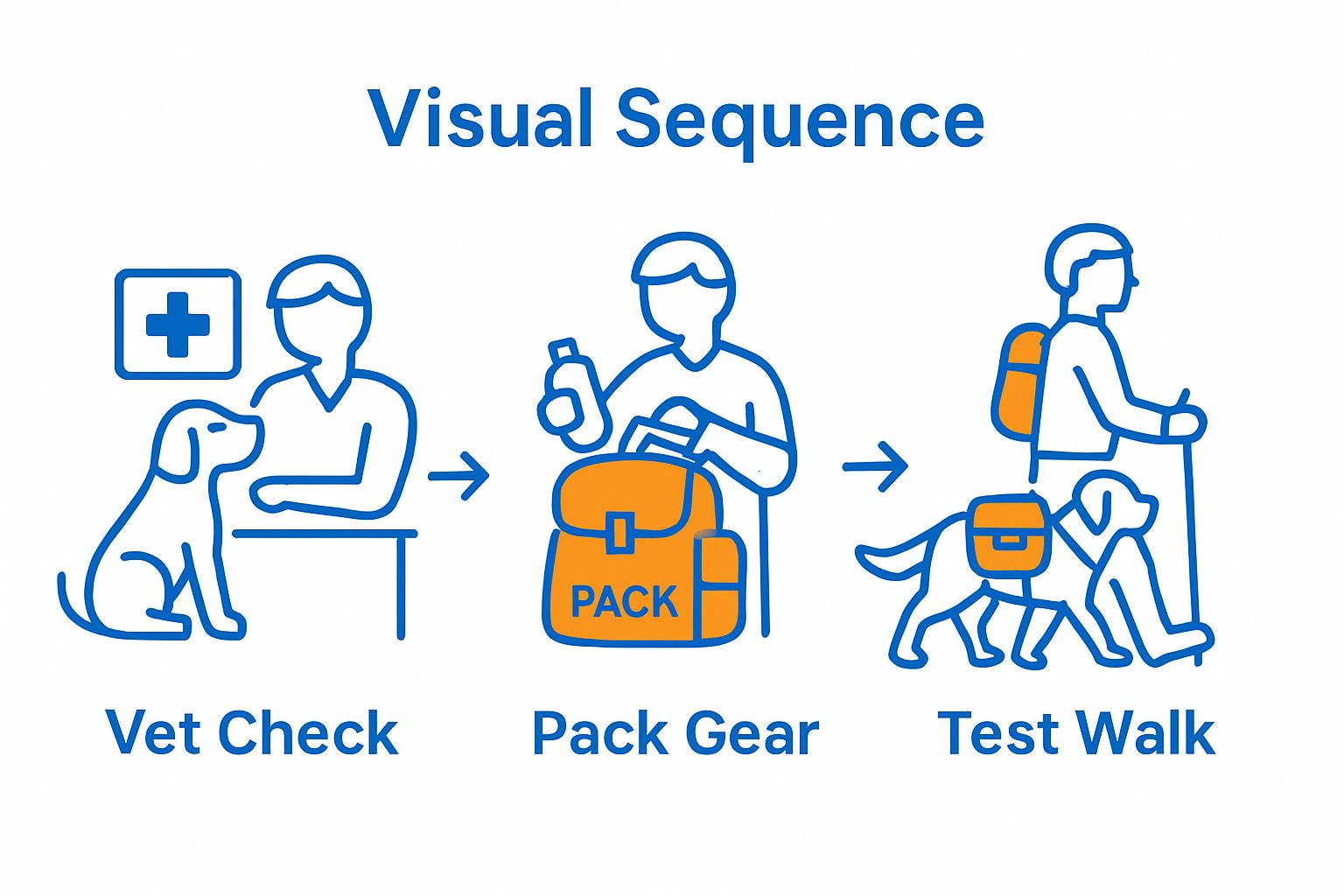 Visual Sequence

PACK

Vet Check

Pack Gear

Test Walk