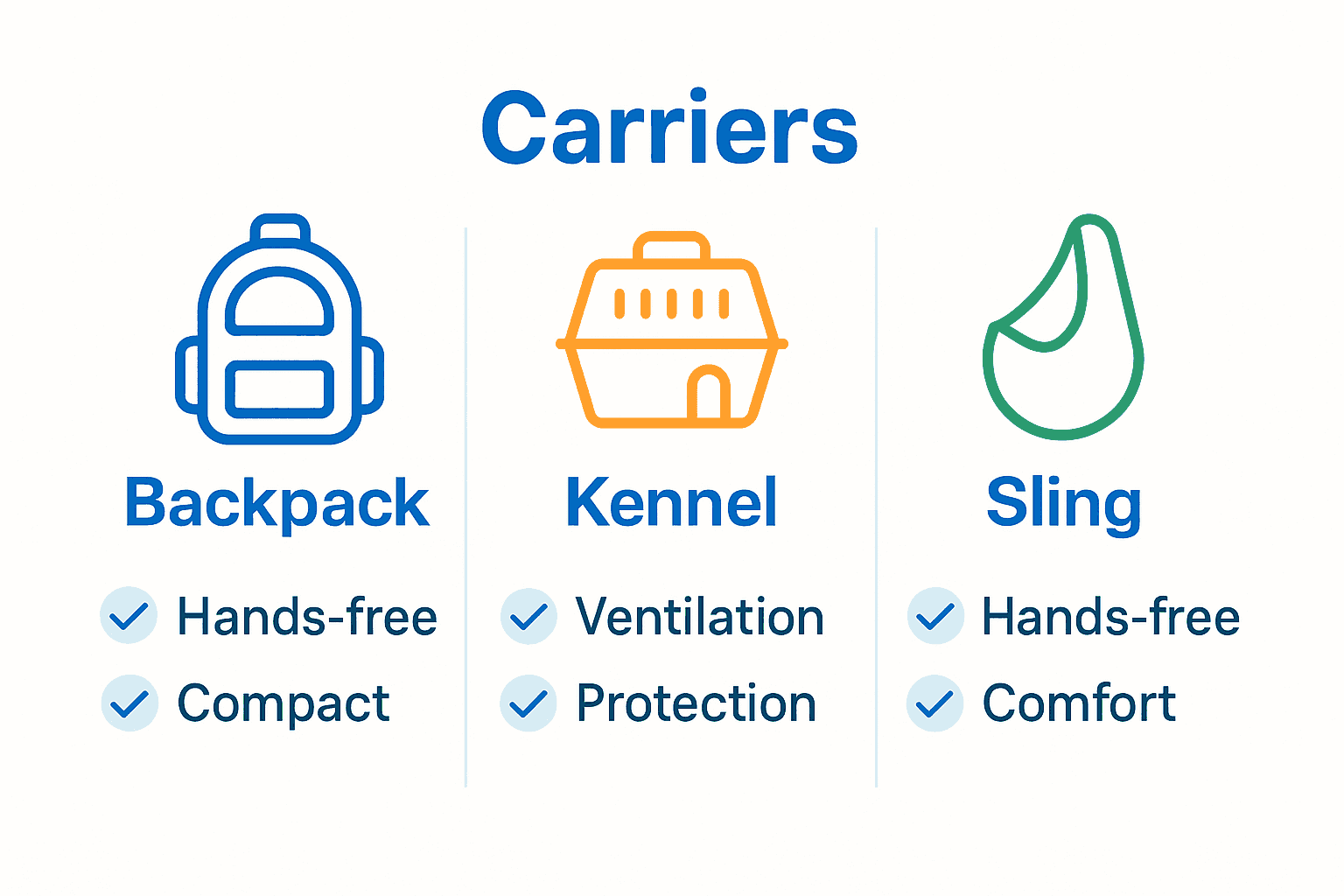 Carriers

Backpack

Hands-free

Compact

Kennel

Ventilation

Protection

Sling

Hands-free

Comfort