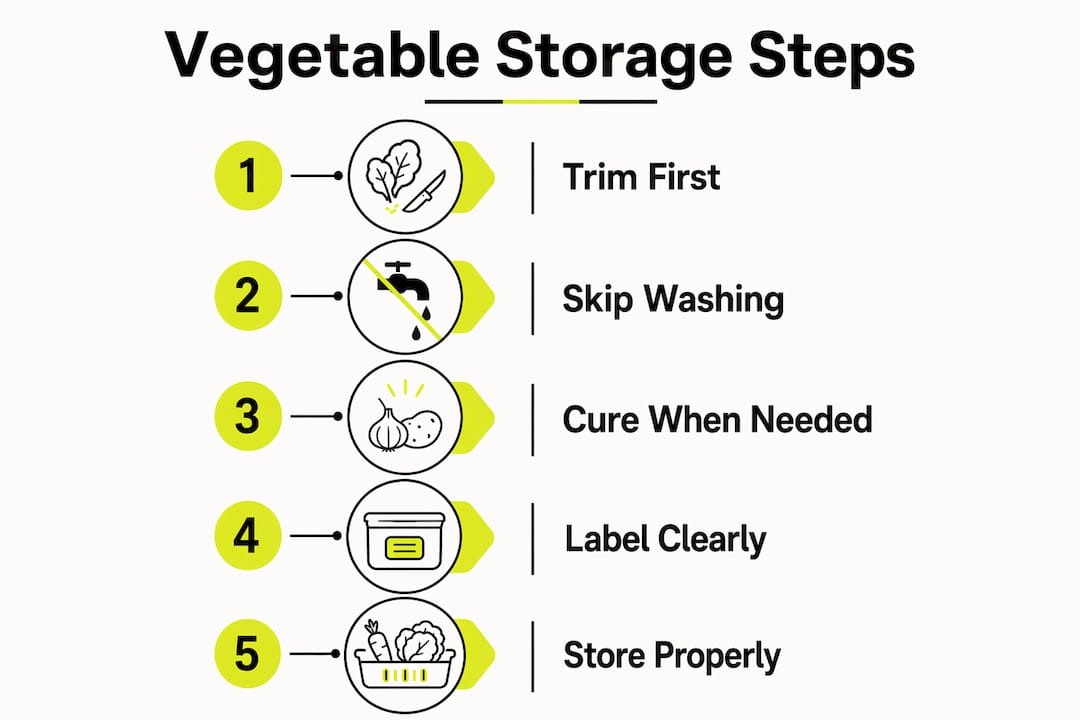 Vegetable Storage Steps

1 Trim First

2 Skip Washing

3 Cure When Needed

4 Label Clearly

5 Store Properly